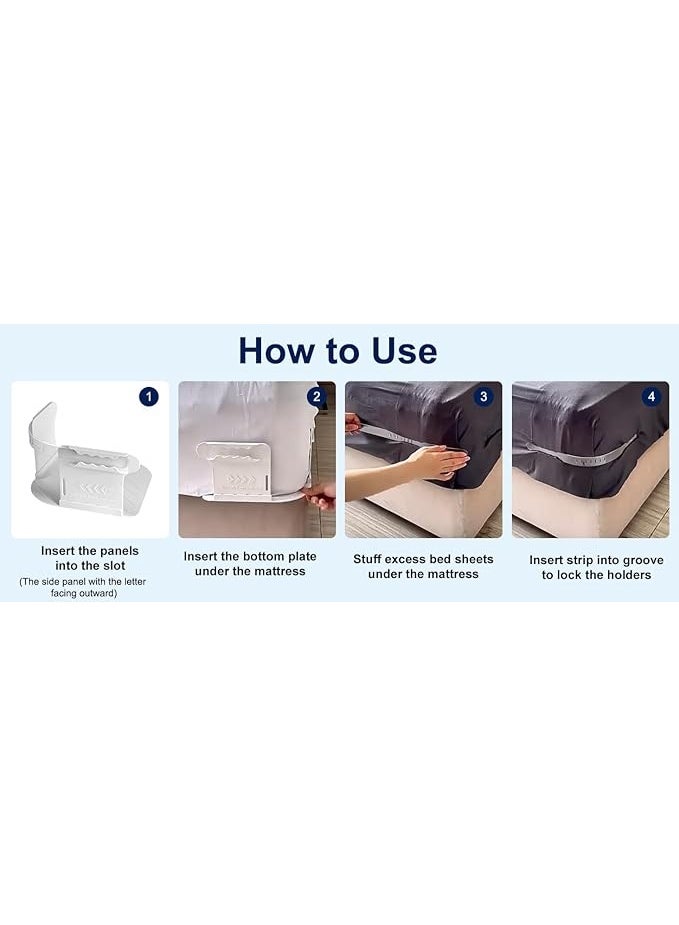 How to Use

1

Insert the panels into the slot
(The side panel with the letter facing outward)

2

Insert the bottom plate under the mattress

3

Stuff excess bed sheets under the mattress

4

Insert strip into groove to lock the holders