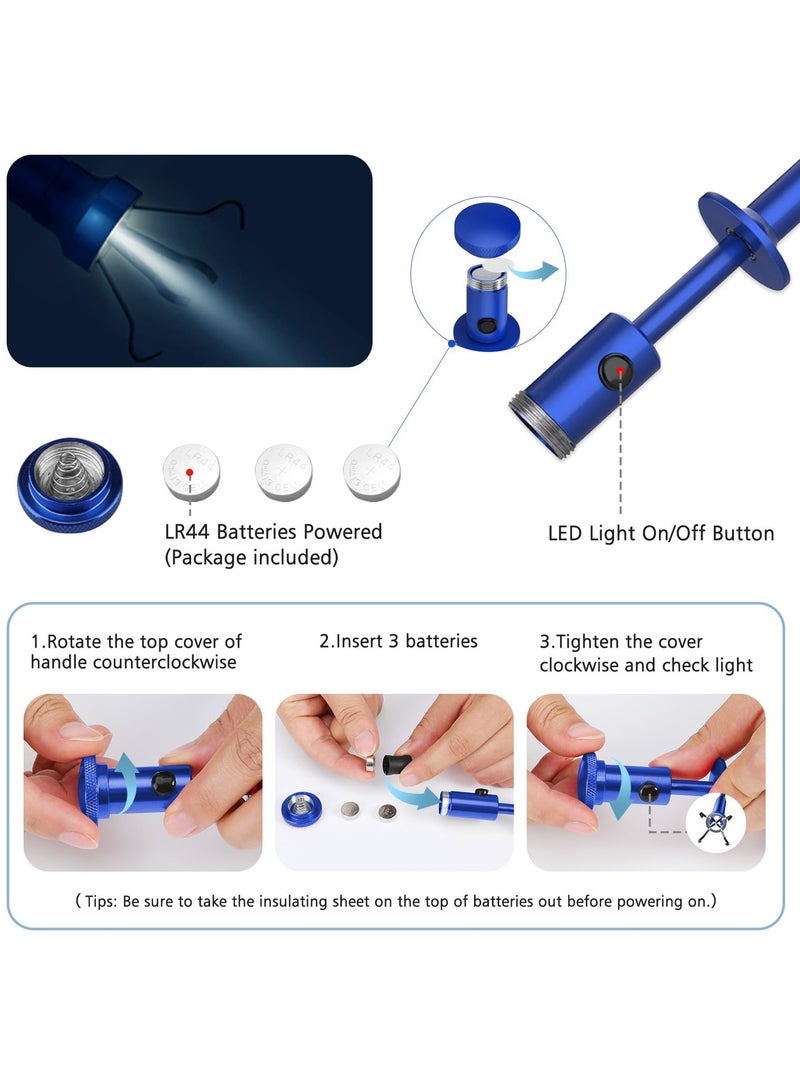 LR44 LR44 LR44

LR44 Batteries Powered
(Package included)

LED Light On/Off Button

1.Rotate the top cover of handle counterclockwise

2.Insert 3 batteries

3.Tighten the cover clockwise and check light

( Tips: Be sure to take the insulating sheet on the top of batteries out before powering on.)