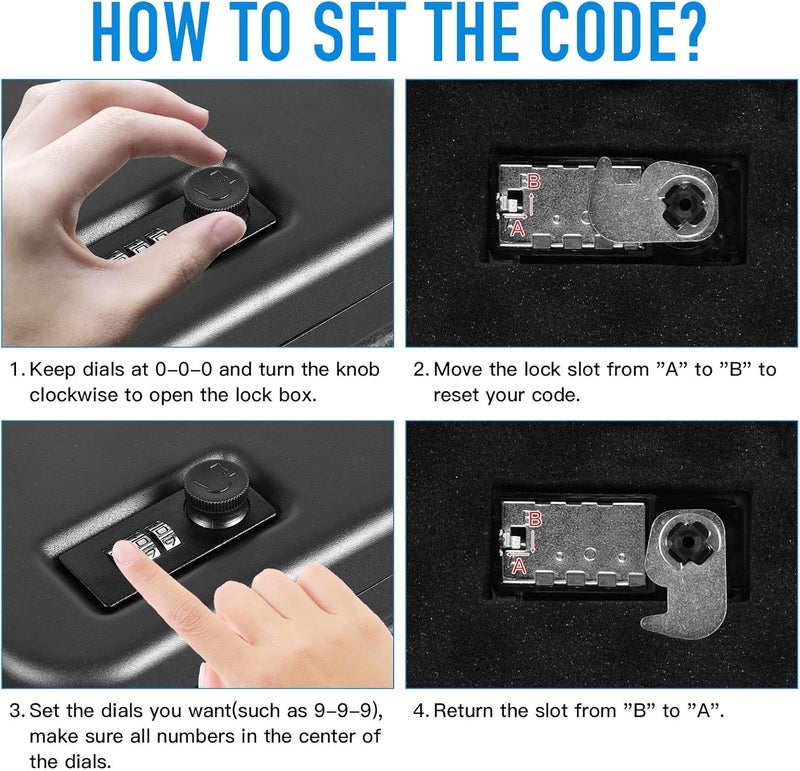 HOW TO SET THE CODE?

B
A

1. Keep dials at 0-0-0 and turn the knob clockwise to open the lock box.

2. Move the lock slot from "A" to "B" to reset your code.

B
A

3. Set the dials you want(such as 9-9-9), make sure all numbers in the center of the dials.

4. Return the slot from "B" to "A".