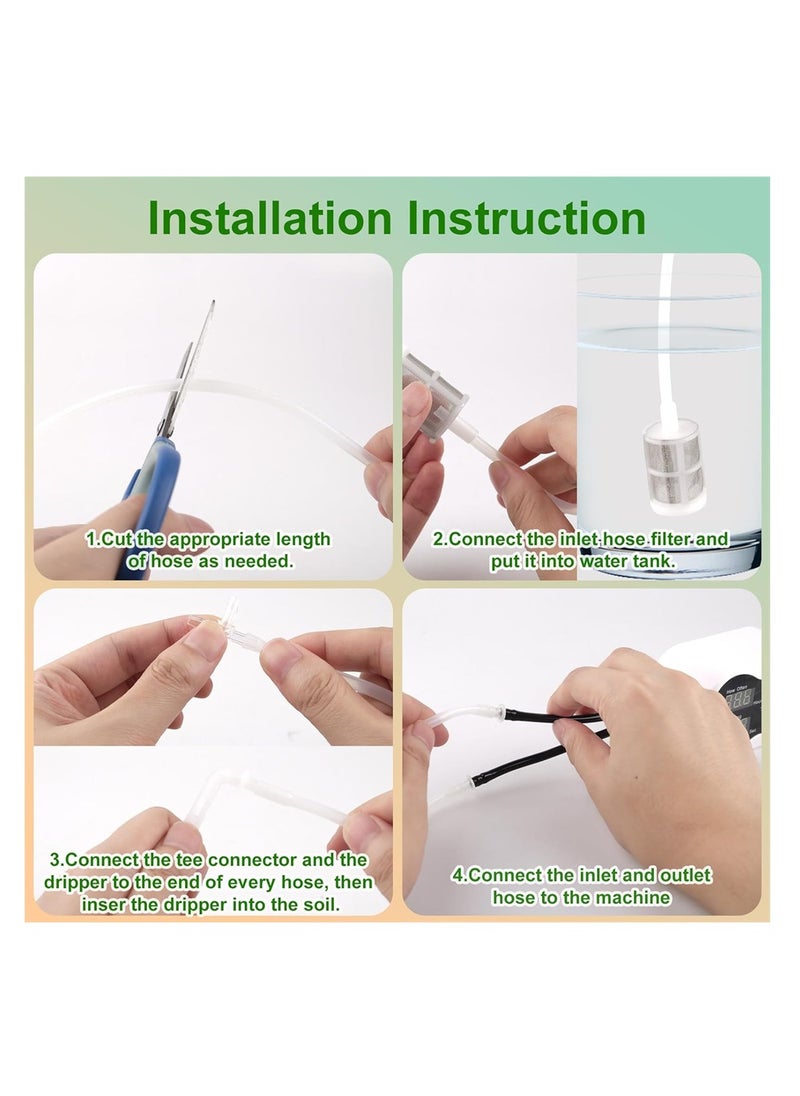 Installation Instruction

1.Cut the appropriate length of hose as needed.

2.Connect the inlet hose filter and put it into water tank.

3.Connect the tee connector and the dripper to the end of every hose, then inser the dripper into the soil.

4.Connect the inlet and outlet hose to the machine