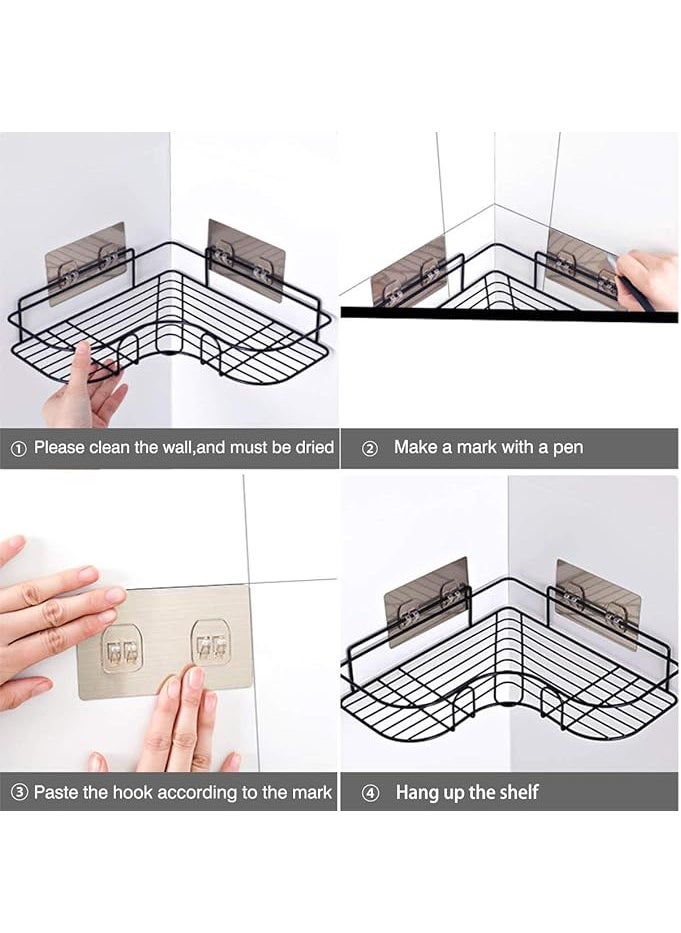 ① Please clean the wall,and must be dried

② Make a mark with a pen

③ Paste the hook according to the mark

④ Hang up the shelf