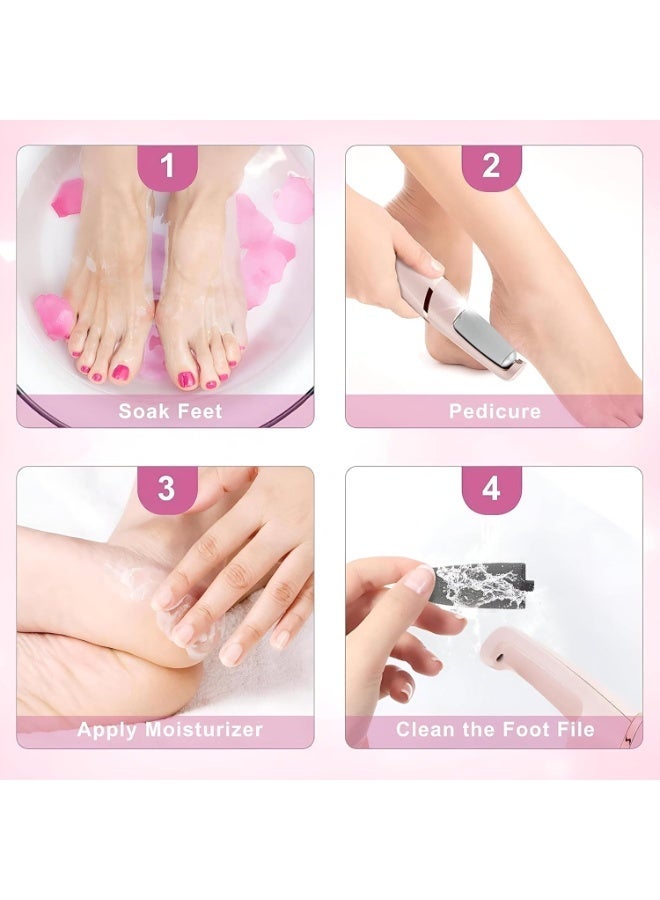 1

Soak Feet

2

Pedicure

3

Apply Moisturizer

4

Clean the Foot File