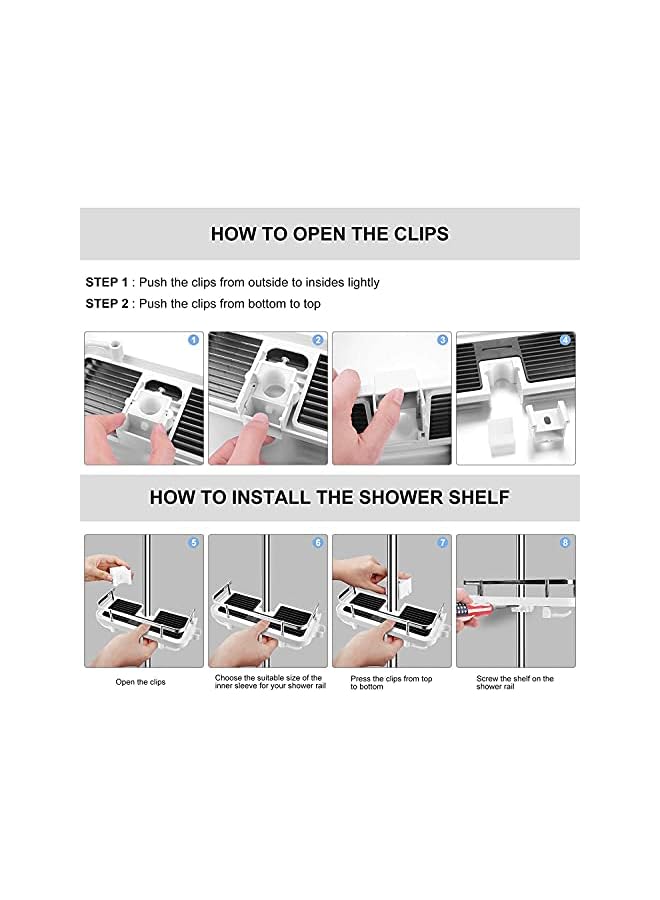 HOW TO OPEN THE CLIPS

STEP 1 : Push the clips from outside to insides lightly

STEP 2 : Push the clips from bottom to top

1

2

3

4

HOW TO INSTALL THE SHOWER SHELF

5

6

7

8

Open the clips

Choose the suitable size of the inner sleeve for your shower rail

Press the clips from top to bottom

Screw the shelf on the shower rail