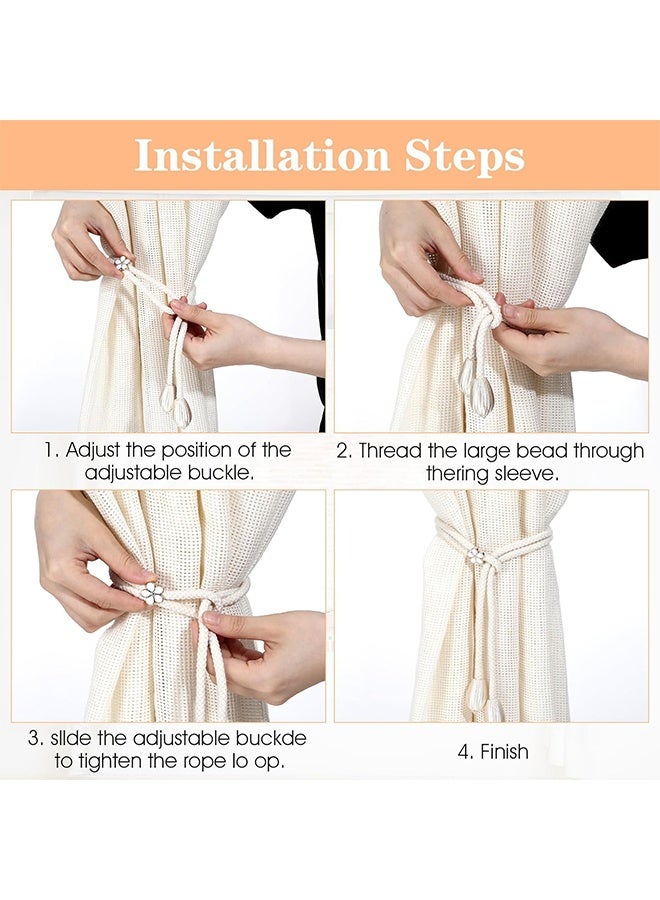 Installation Steps

1. Adjust the position of the adjustable buckle.

2. Thread the large bead through thering sleeve.

3. sllde the adjustable buckde to tighten the rope lo op.

4. Finish