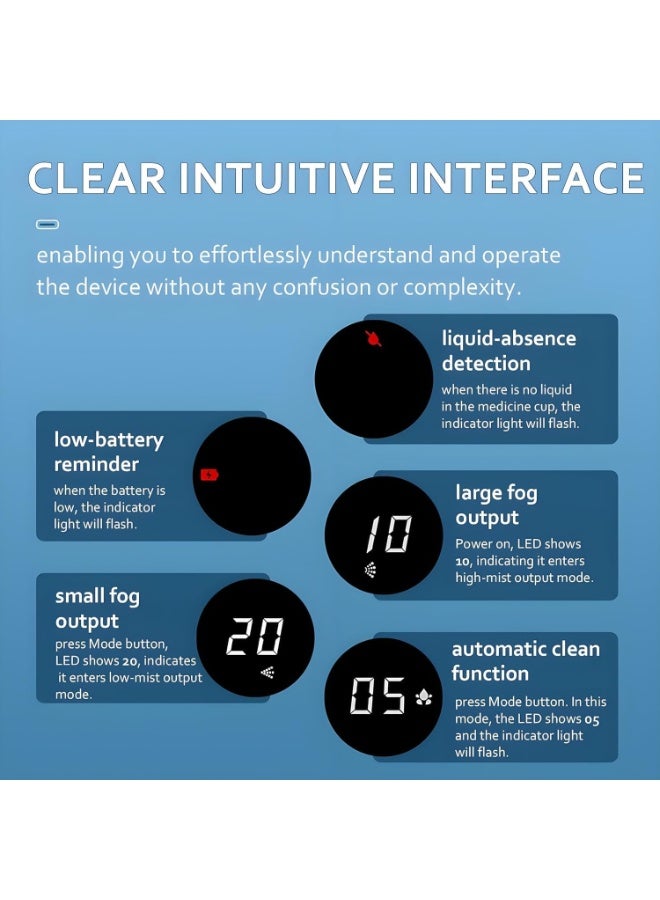 CLEAR INTUITIVE INTERFACE

enabling you to effortlessly understand and operate the device without any confusion or complexity.

liquid-absence detection
when there is no liquid in the medicine cup, the indicator light will flash.

low-battery reminder
when the battery is low, the indicator light will flash.

10

large fog output
Power on, LED shows 10, indicating it enters high-mist output mode.

small fog output
press Mode button, LED shows 20, indicates it enters low-mist output mode.

20

05

automatic clean function
press Mode button. In this mode, the LED shows 05 and the indicator light will flash.