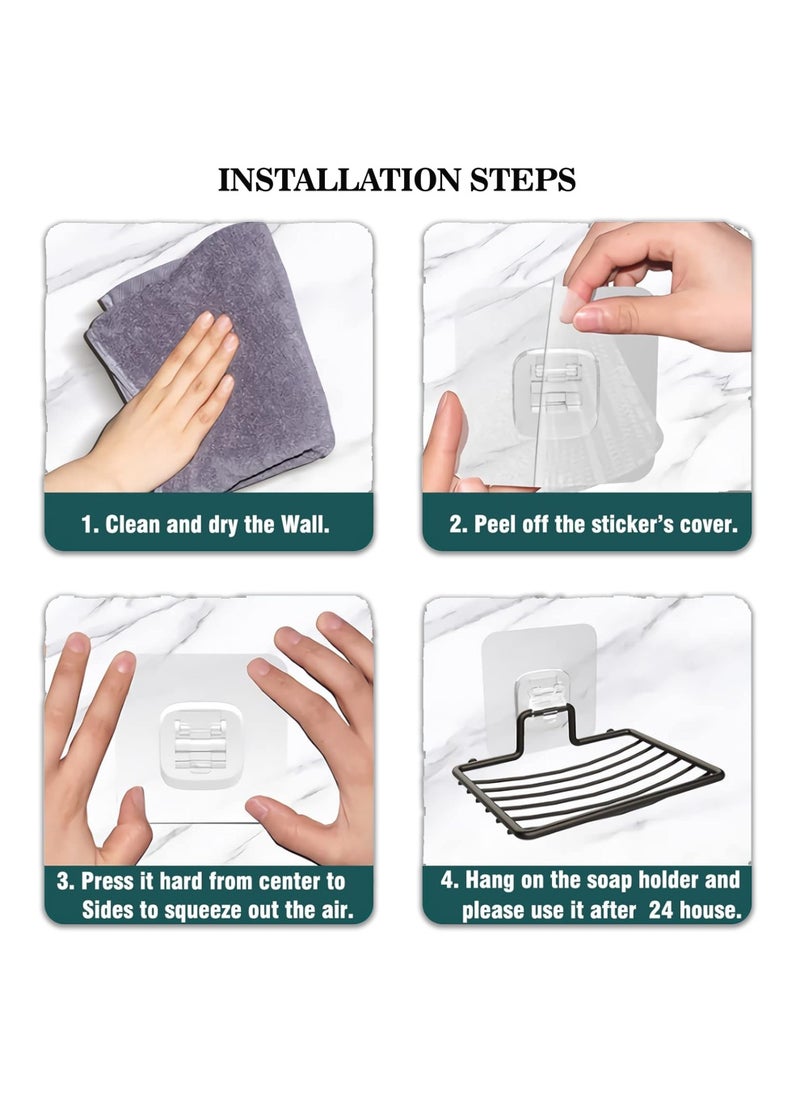 INSTALLATION STEPS

1. Clean and dry the Wall.

2. Peel off the sticker's cover.

3. Press it hard from center to Sides to squeeze out the air.

4. Hang on the soap holder and please use it after 24 house.