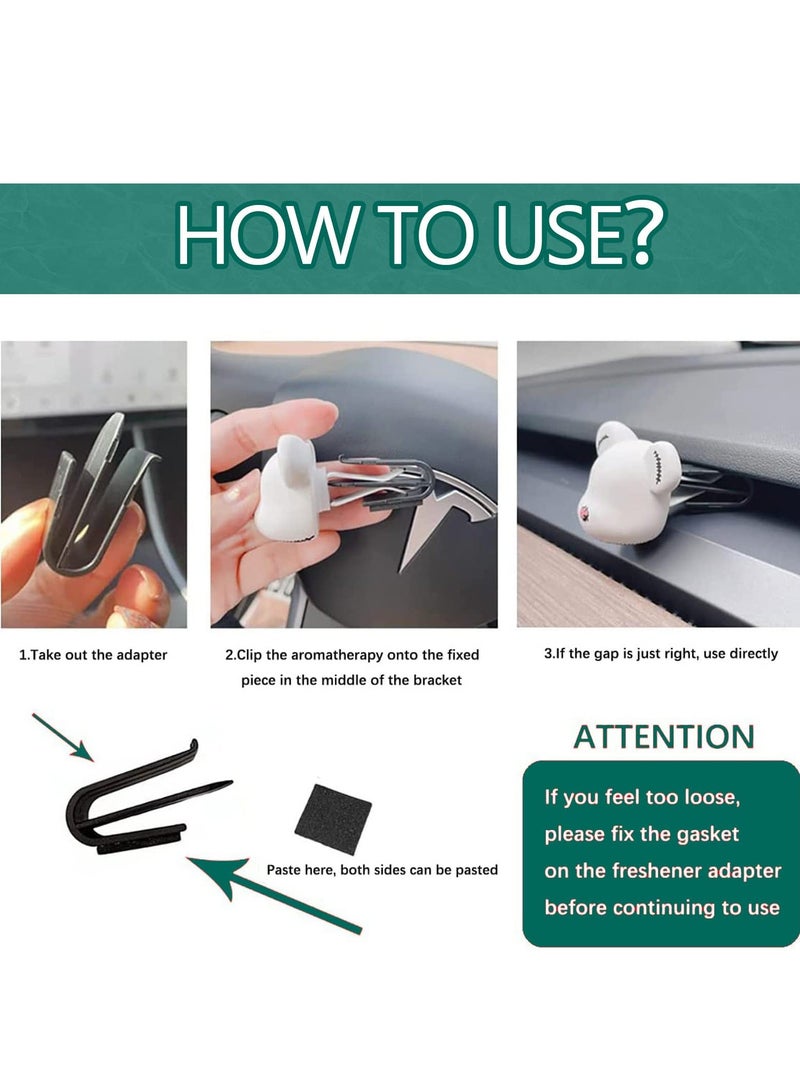 HOW TO USE?

1.Take out the adapter

2.Clip the aromatherapy onto the fixed piece in the middle of the bracket

3.If the gap is just right, use directly

Paste here, both sides can be pasted

ATTENTION

If you feel too loose, please fix the gasket on the freshener adapter before continuing to use