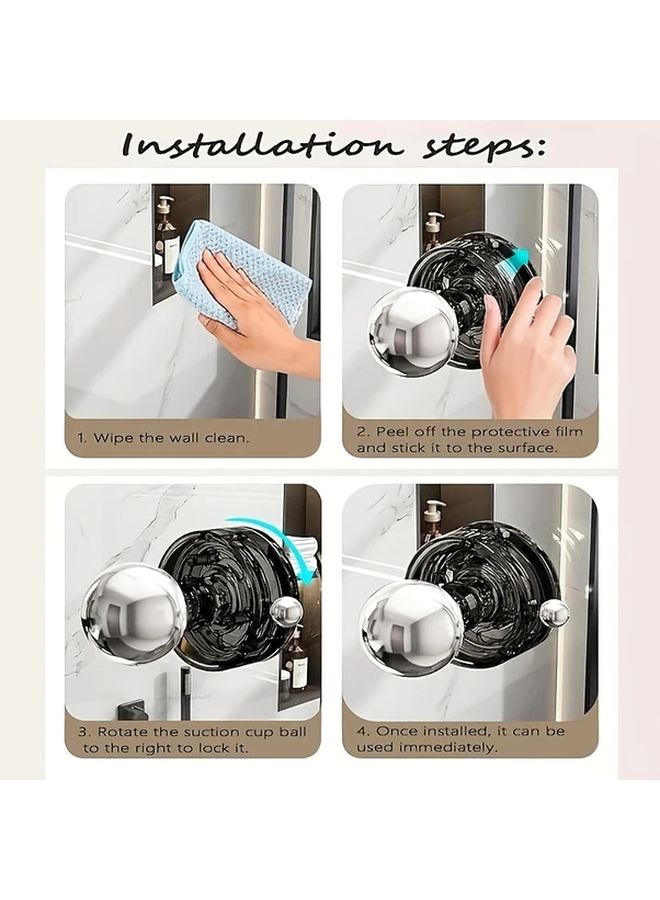 Installation steps:

1. Wipe the wall clean.

2. Peel off the protective film and stick it to the surface.

3. Rotate the suction cup ball to the right to lock it.

4. Once installed, it can be used immediately.