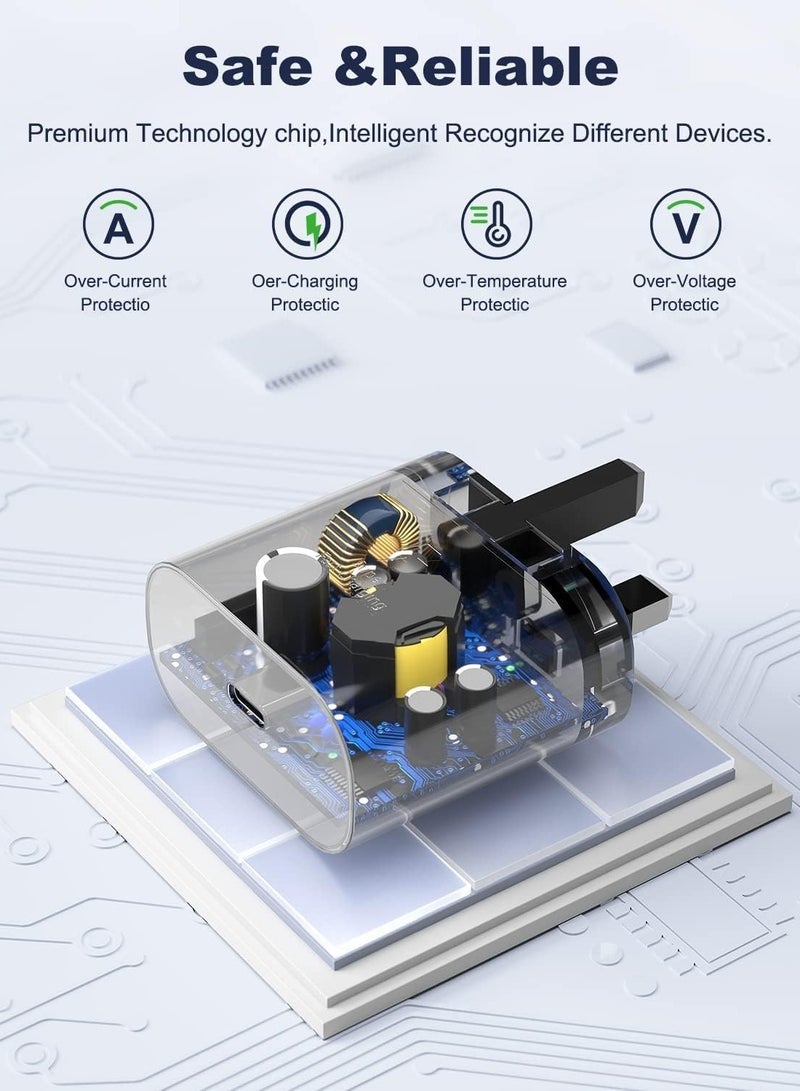 Safe &Reliable

Premium Technology chip,Intelligent Recognize Different Devices.

A
Over-Current Protectio

Oer-Charging Protectic

Over-Temperature Protectic

V
Over-Voltage Protectic