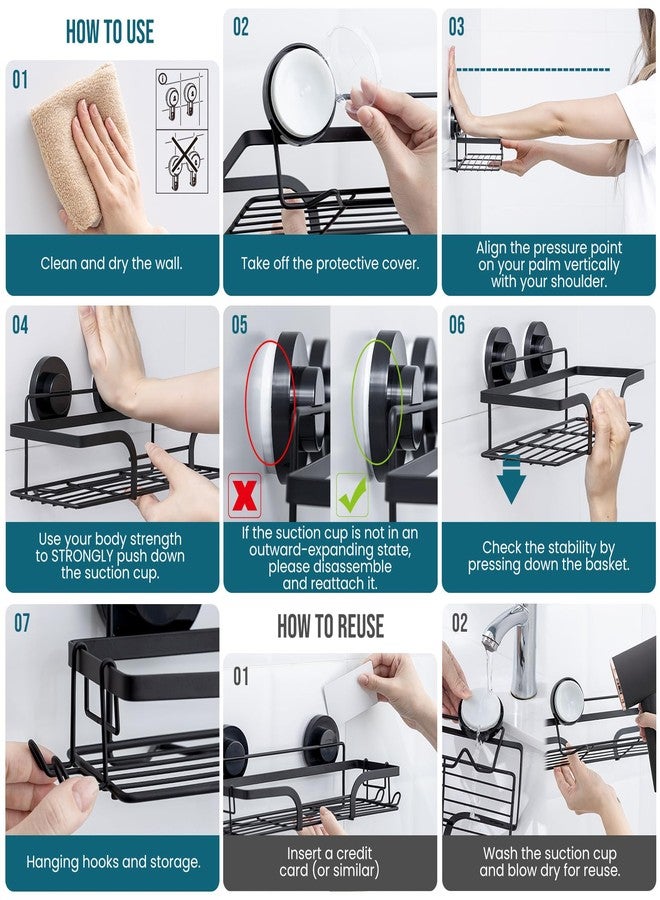 HOW TO USE

01

Clean and dry the wall.

02

Take off the protective cover.

03

Align the pressure point on your palm vertically with your shoulder.

04

Use your body strength to STRONGLY push down the suction cup.

05

If the suction cup is not in an outward-expanding state, please disassemble and reattach it.

06

Check the stability by pressing down the basket.

07

Hanging hooks and storage.

HOW TO REUSE

01

Insert a credit card (or similar)

02

Wash the suction cup and blow dry for reuse.