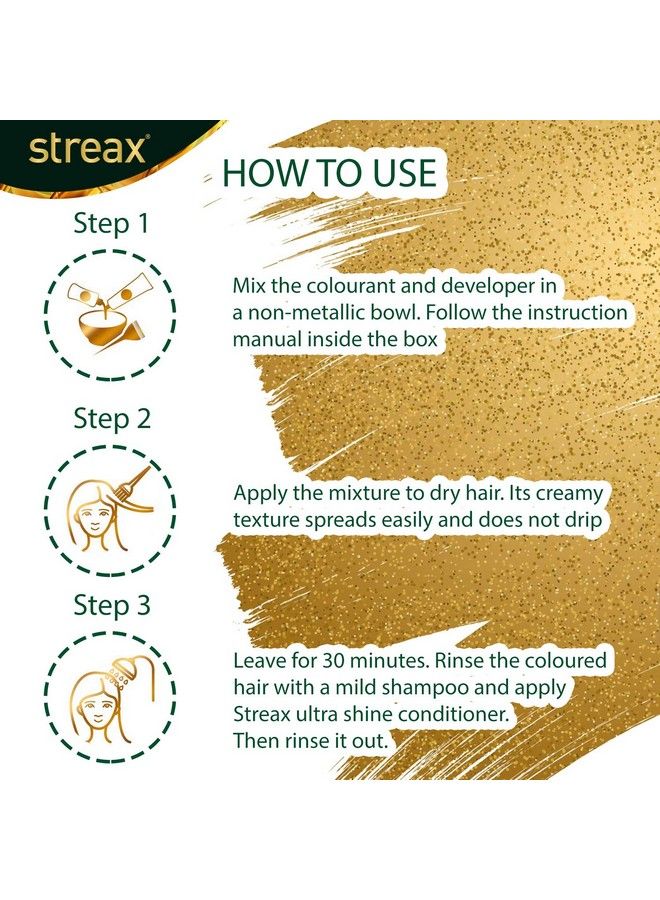 streax®

HOW TO USE

Step 1

Mix the colourant and developer in a non-metallic bowl. Follow the instruction manual inside the box

Step 2

Apply the mixture to dry hair. Its creamy texture spreads easily and does not drip

Step 3

Leave for 30 minutes. Rinse the coloured hair with a mild shampoo and apply Streax ultra shine conditioner. Then rinse it out.