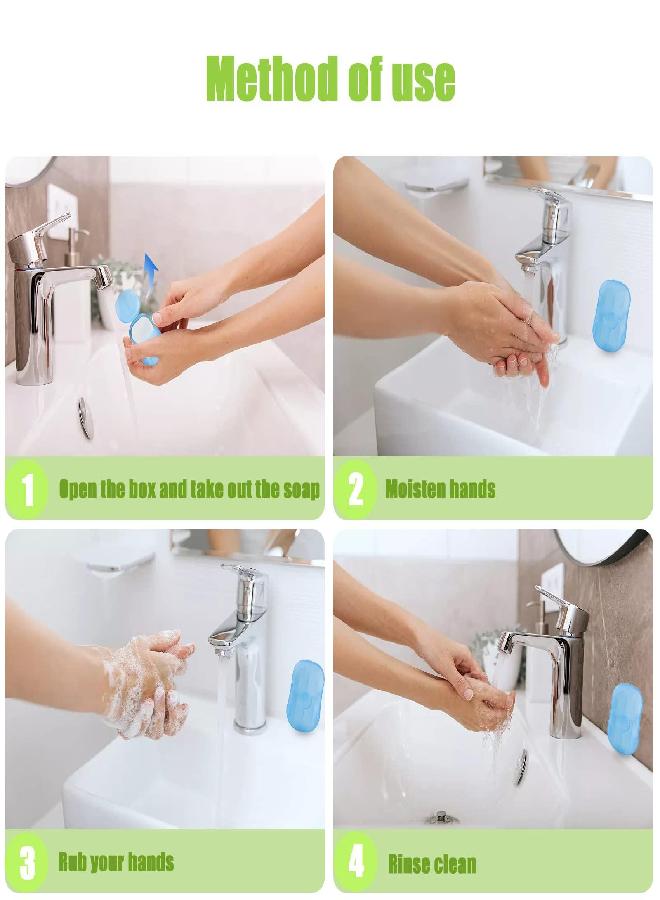 Method of use

1 Open the box and take out the soap

2 Moisten hands

3 Rub your hands

4 Rinse clean