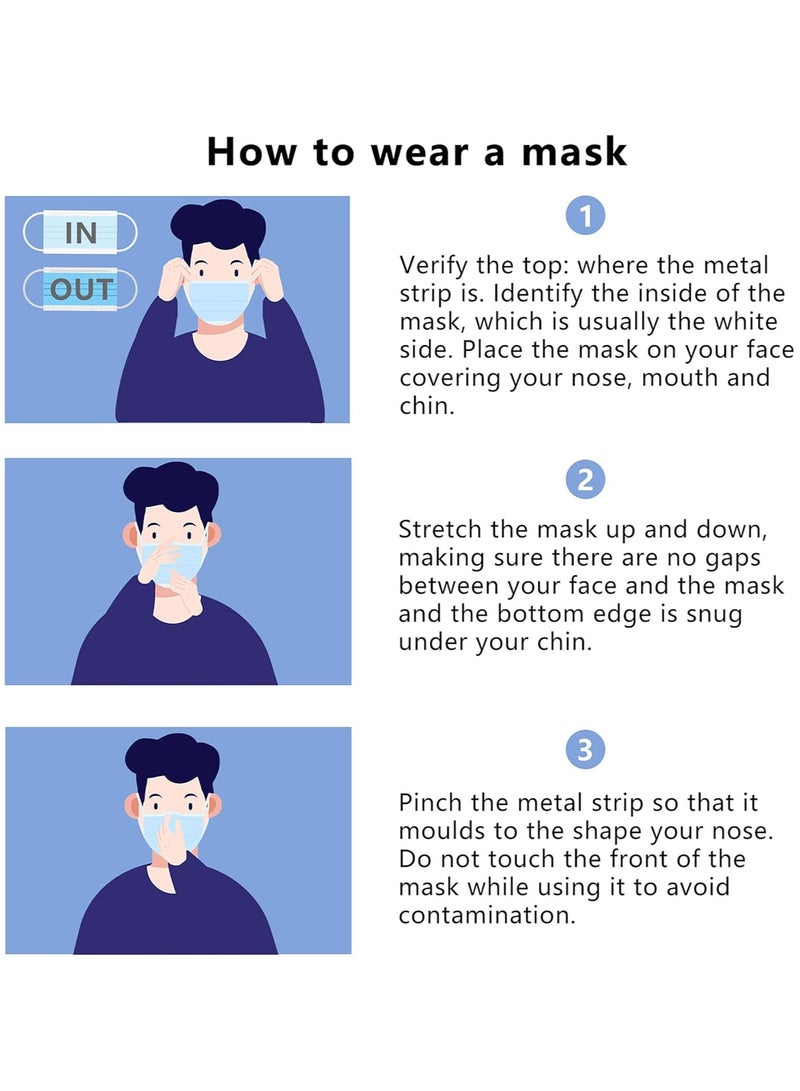 How to wear a mask

IN

OUT

1

Verify the top: where the metal strip is. Identify the inside of the mask, which is usually the white side. Place the mask on your face covering your nose, mouth and chin.

2

Stretch the mask up and down, making sure there are no gaps between your face and the mask and the bottom edge is snug under your chin.

3

Pinch the metal strip so that it moulds to the shape your nose. Do not touch the front of the mask while using it to avoid contamination.