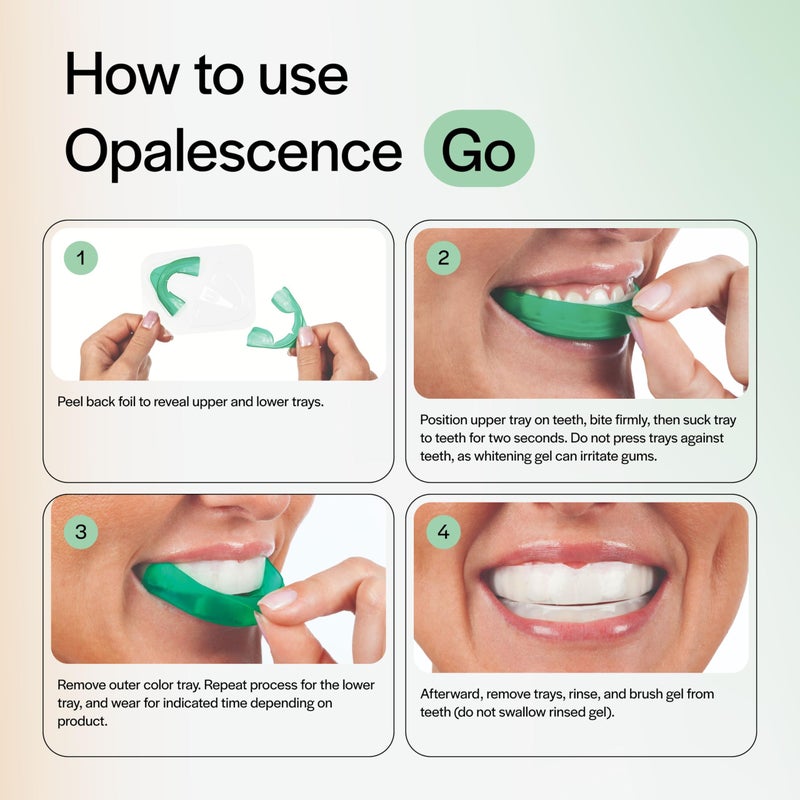 How to use Opalescence Go

1

Peel back foil to reveal upper and lower trays.

2

Position upper tray on teeth, bite firmly, then suck tray to teeth for two seconds. Do not press trays against teeth, as whitening gel can irritate gums.

3

Remove outer color tray. Repeat process for the lower tray, and wear for indicated time depending on product.

4

Afterward, remove trays, rinse, and brush gel from teeth (do not swallow rinsed gel).