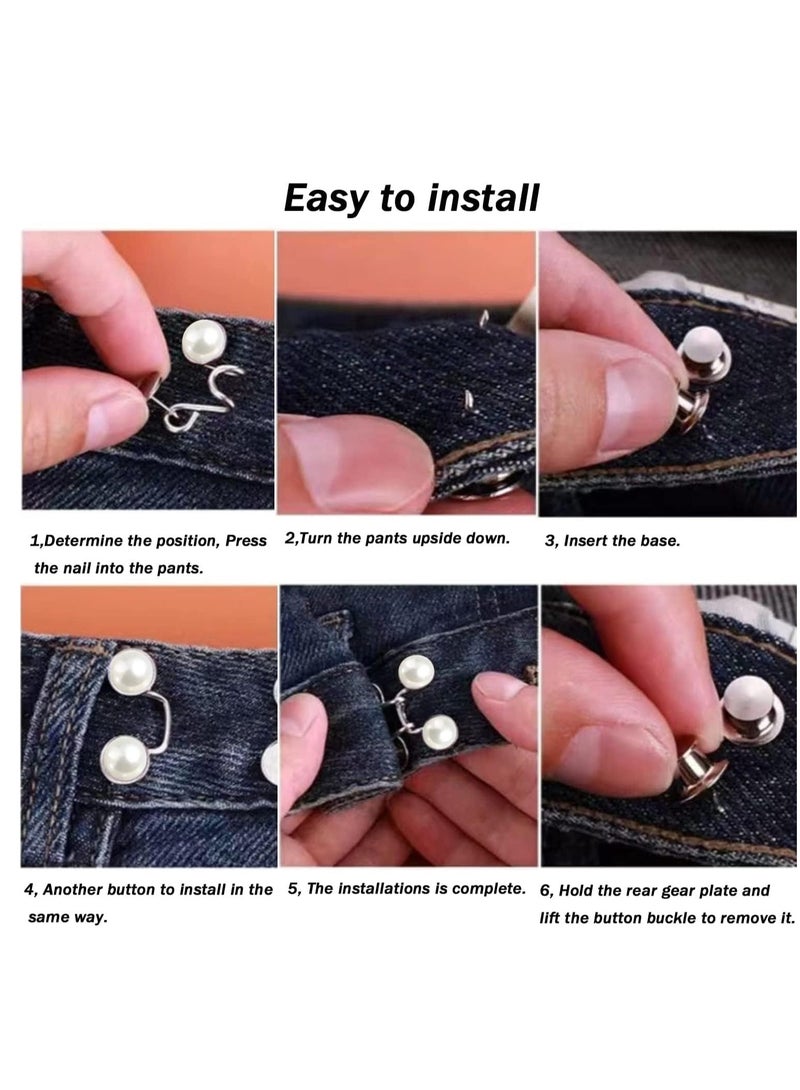 Easy to install

1,Determine the position, Press the nail into the pants.

2,Turn the pants upside down.

3, Insert the base.

4, Another button to install in the same way.

5, The installations is complete.

6, Hold the rear gear plate and lift the button buckle to remove it.