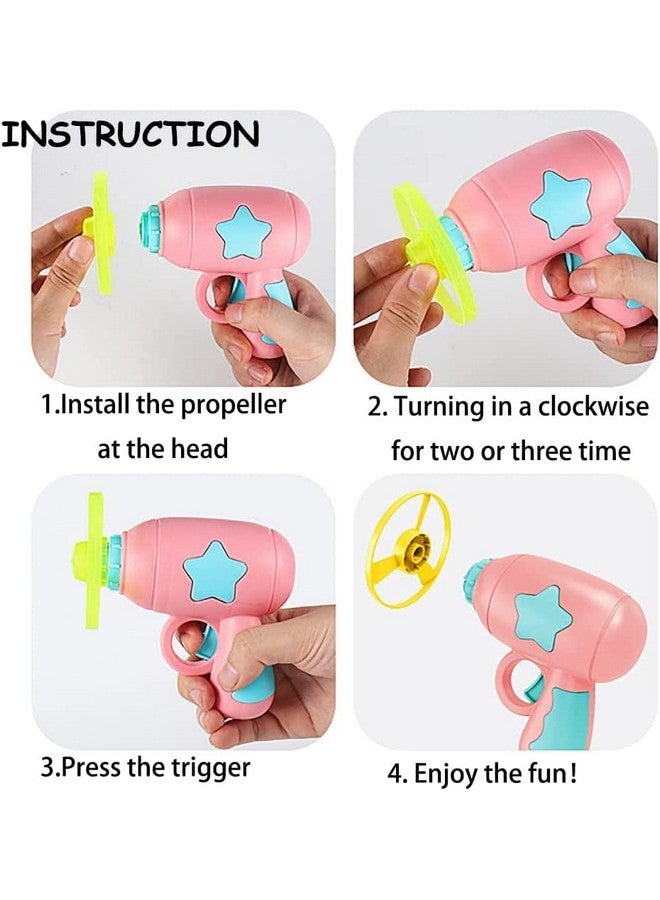 INSTRUCTION

1.Install the propeller at the head

2. Turning in a clockwise for two or three time

3.Press the trigger

4. Enjoy the fun!