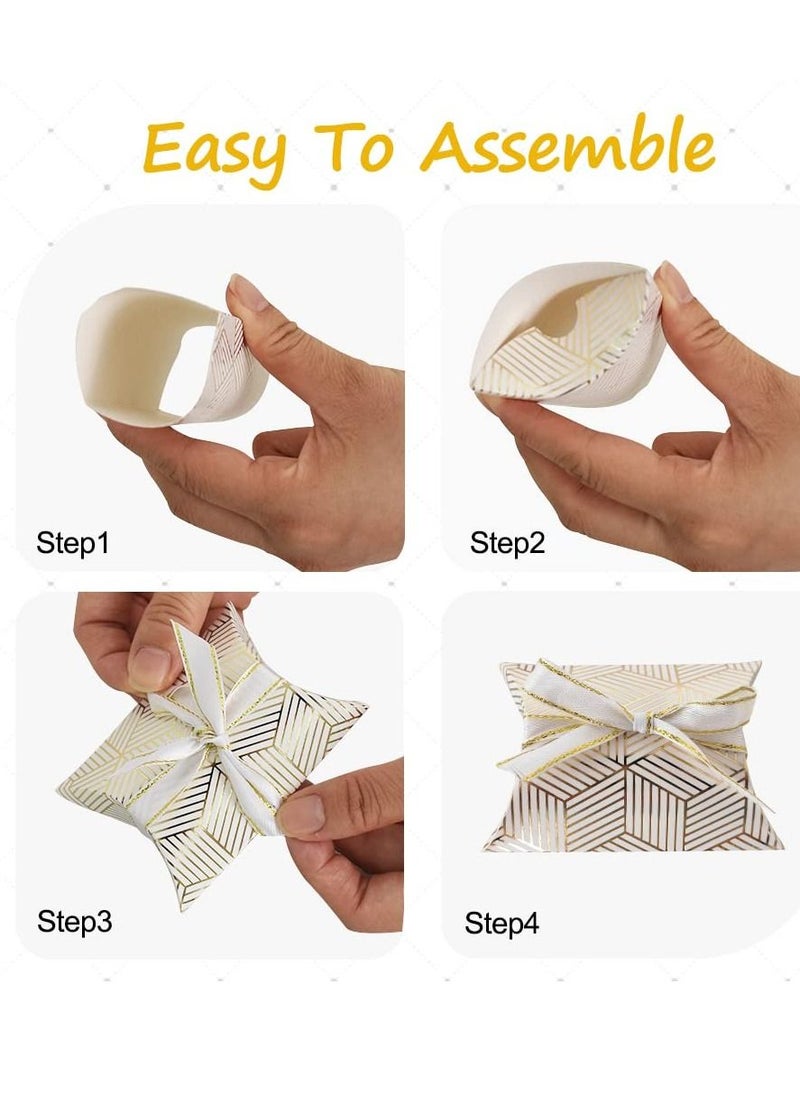 Easy To Assemble

Step1

Step2

Step3

Step4