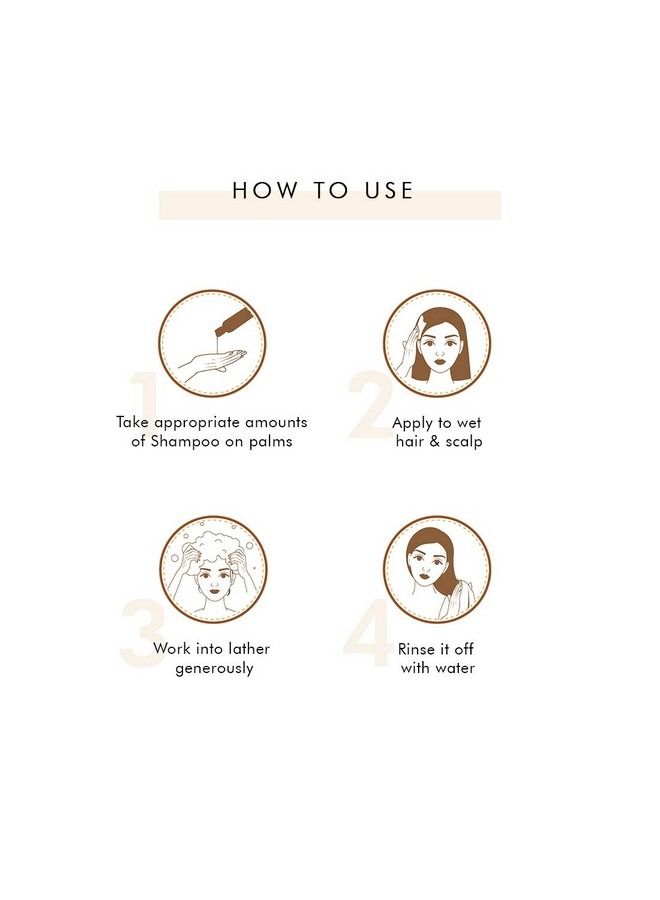 HOW TO USE

1
Take appropriate amounts of Shampoo on palms

2
Apply to wet hair & scalp

3
Work into lather generously

4
Rinse it off with water