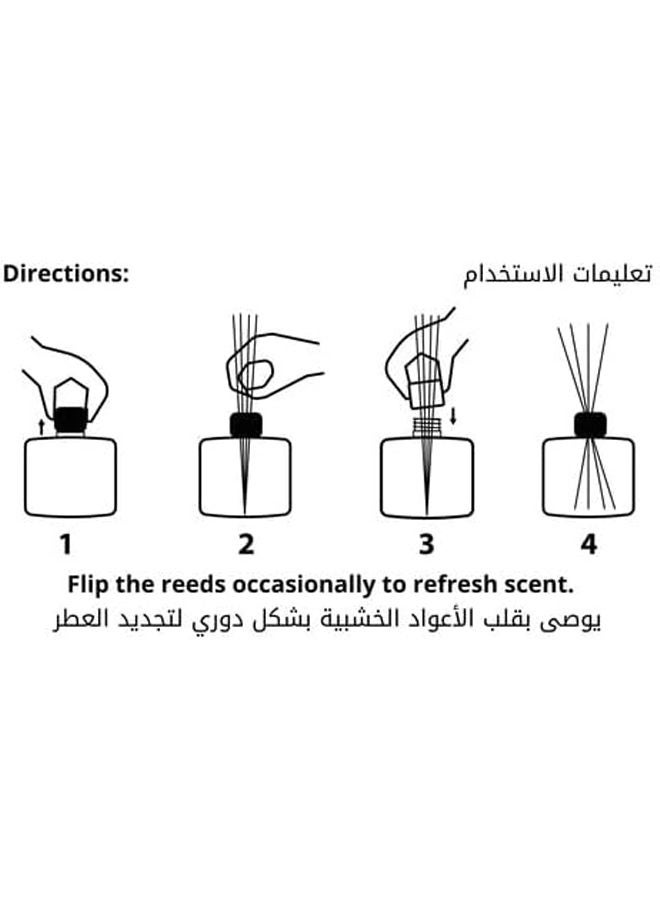 Directions:

تعليمات الاستخدام

1

2

3

4

Flip the reeds occasionally to refresh scent.

يوصى بقلب الأعواد الخشبية بشكل دوري لتجديد العطر