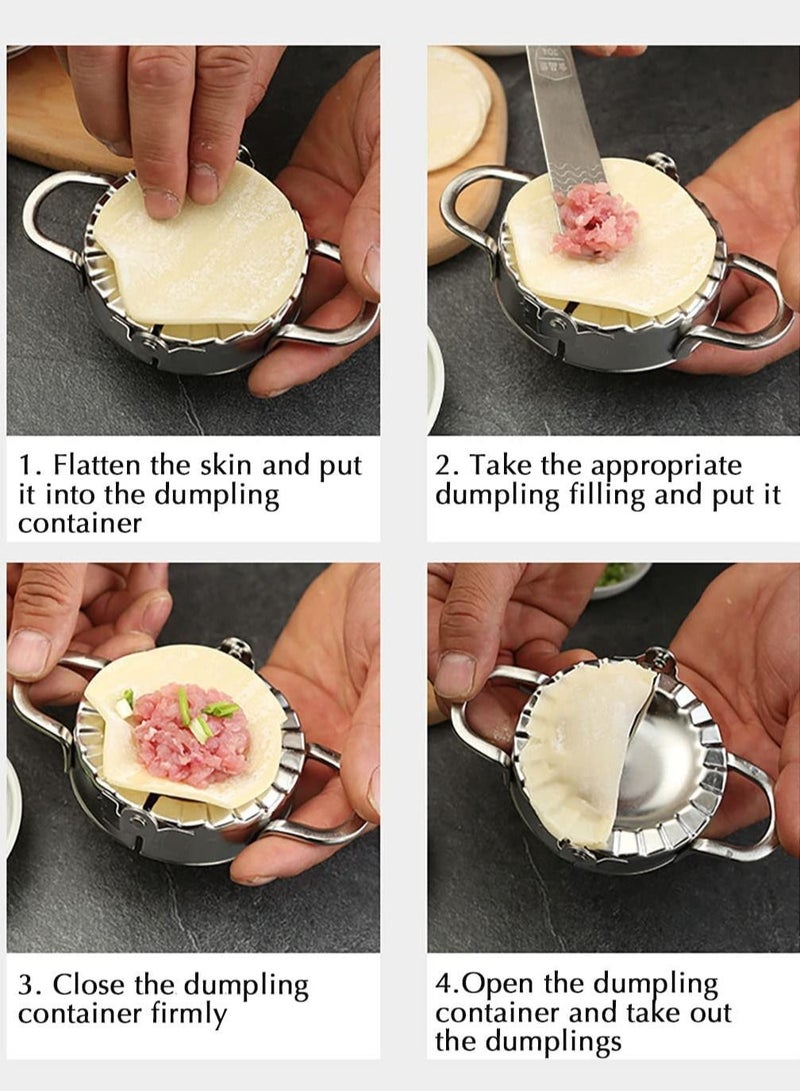 1. Flatten the skin and put it into the dumpling container

2. Take the appropriate dumpling filling and put it

3. Close the dumpling container firmly

4.Open the dumpling container and take out the dumplings