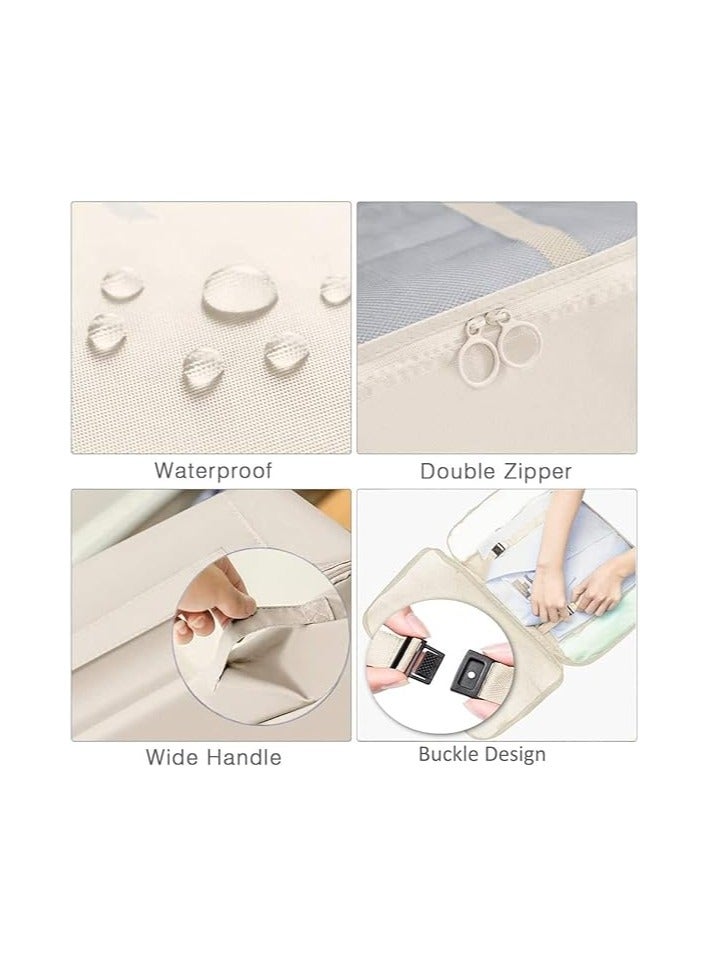 Waterproof

Double Zipper

Wide Handle

Buckle Design