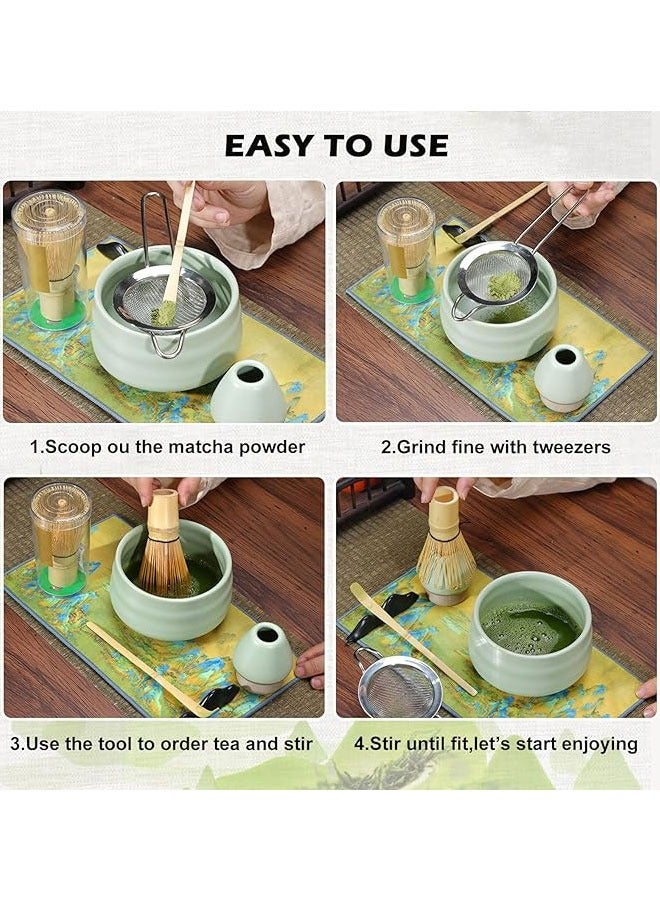 EASY TO USE

1.Scoop ou the matcha powder

2.Grind fine with tweezers

3.Use the tool to order tea and stir

4.Stir until fit,let's start enjoying