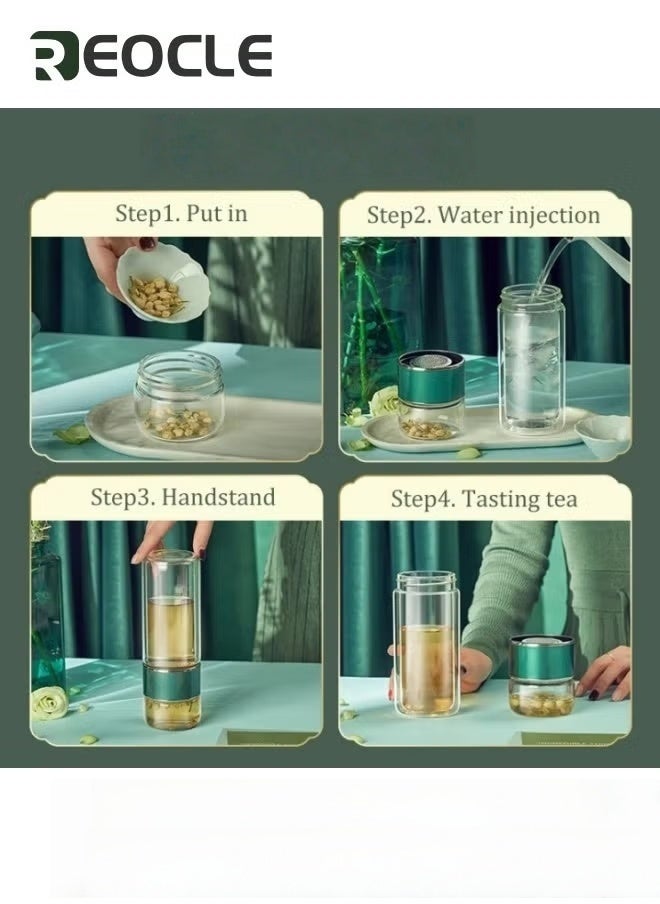 REOCLE

Step1. Put in

Step2. Water injection

Step3. Handstand

Step4. Tasting tea