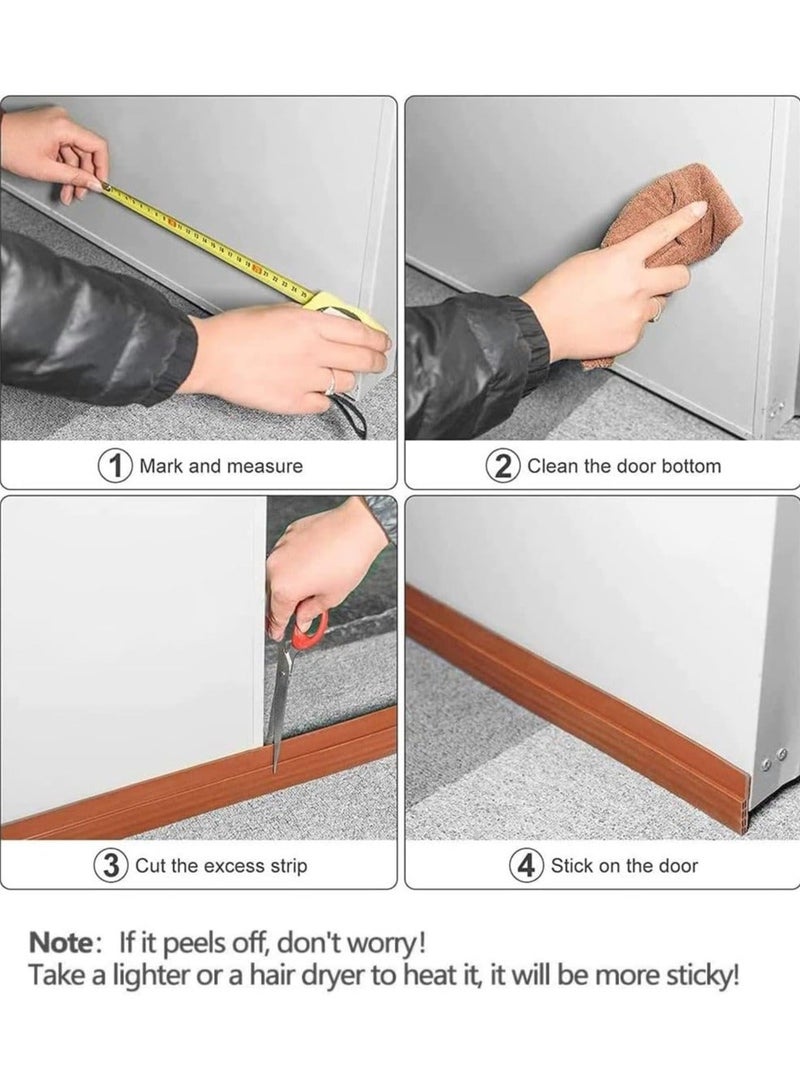 1 Mark and measure

2 Clean the door bottom

3 Cut the excess strip

4 Stick on the door

Note: If it peels off, don't worry!
Take a lighter or a hair dryer to heat it, it will be more sticky!