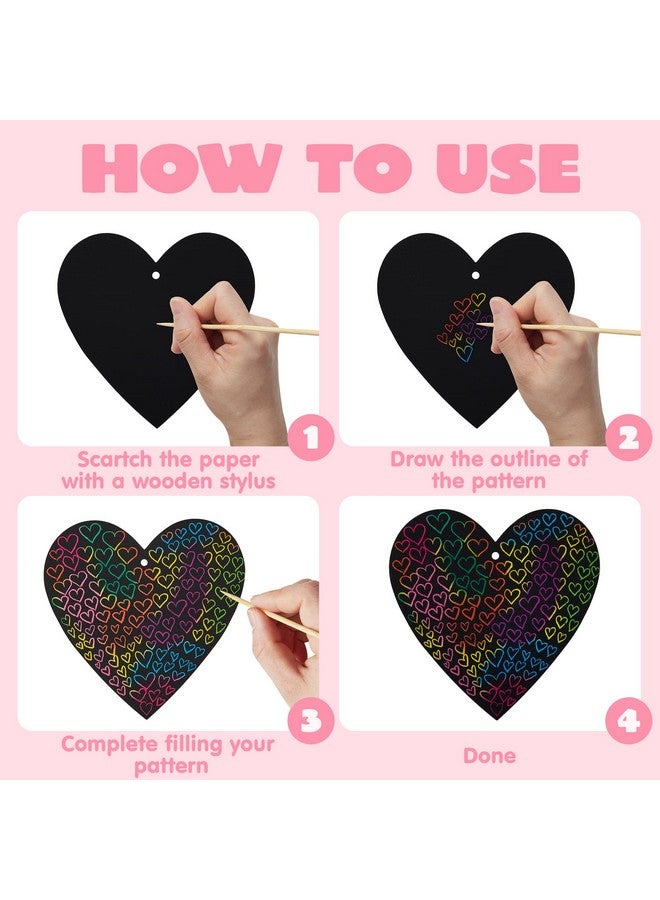 HOW TO USE

1
Scartch the paper with a wooden stylus

2
Draw the outline of the pattern

3
Complete filling your pattern

4
Done