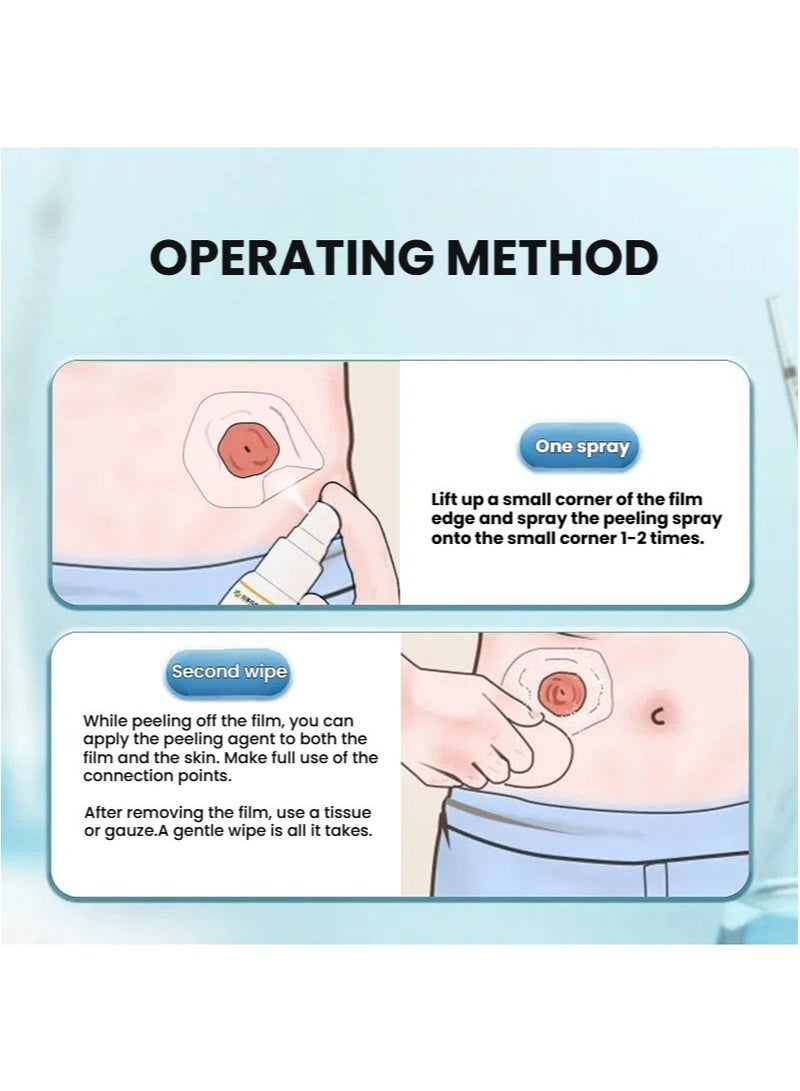 OPERATING METHOD

One spray

Lift up a small corner of the film edge and spray the peeling spray onto the small corner 1-2 times.

Second wipe

While peeling off the film, you can apply the peeling agent to both the film and the skin. Make full use of the connection points.

After removing the film, use a tissue or gauze.A gentle wipe is all it takes.