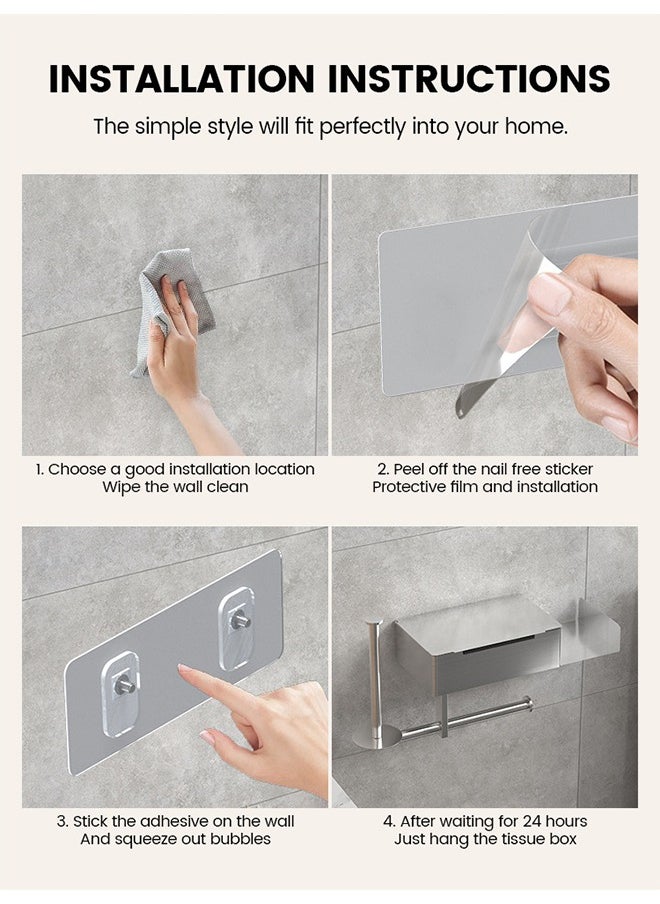 INSTALLATION INSTRUCTIONS

The simple style will fit perfectly into your home.

1. Choose a good installation location
Wipe the wall clean

2. Peel off the nail free sticker
Protective film and installation

3. Stick the adhesive on the wall
And squeeze out bubbles

4. After waiting for 24 hours
Just hang the tissue box