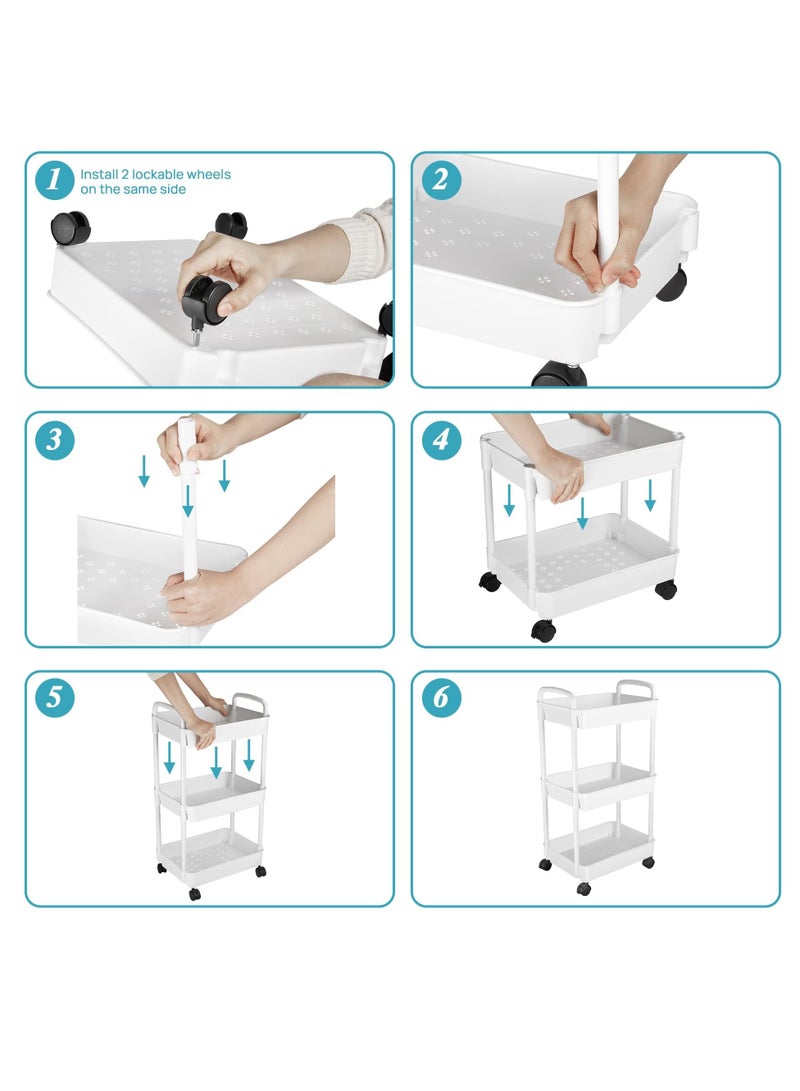 1
Install 2 lockable wheels on the same side

2

3

4

5

6