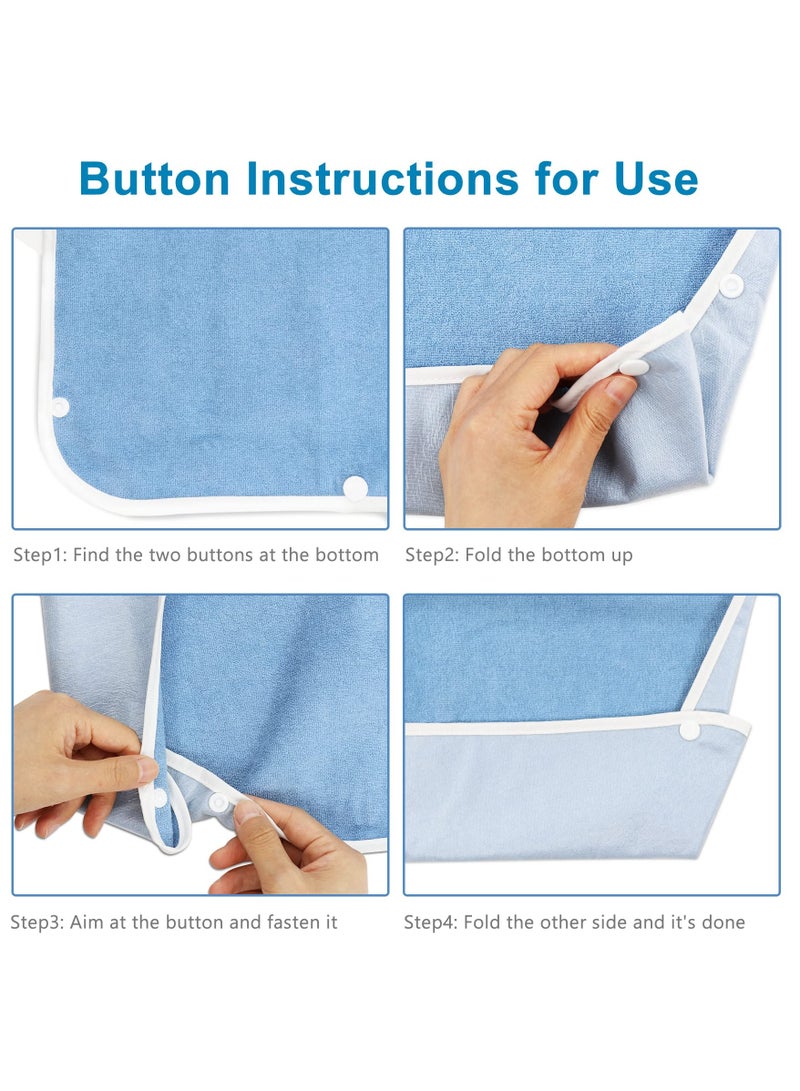 Button Instructions for Use

Step1: Find the two buttons at the bottom

Step2: Fold the bottom up

Step3: Aim at the button and fasten it

Step4: Fold the other side and it's done