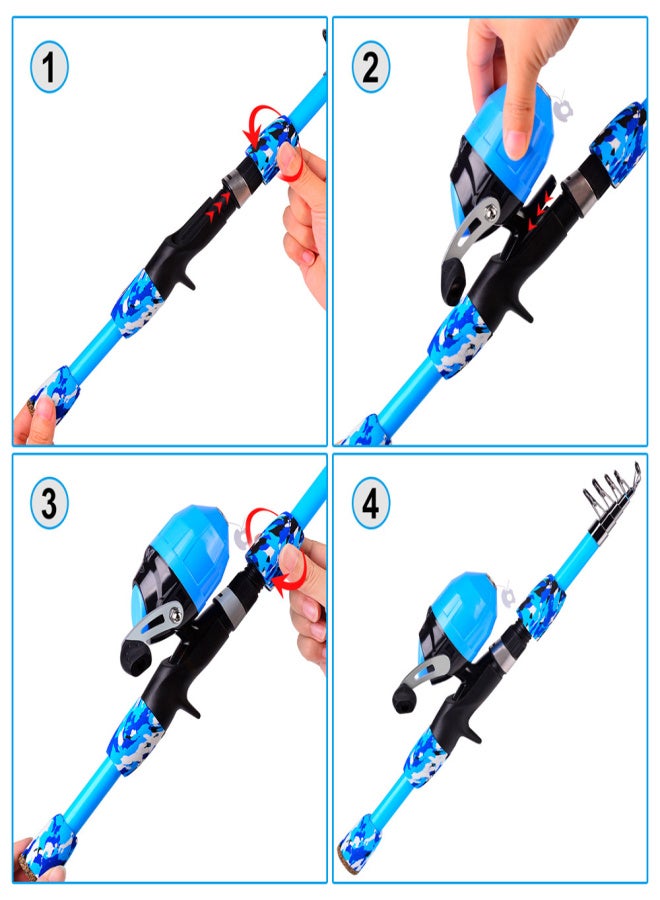 1
2
3
4