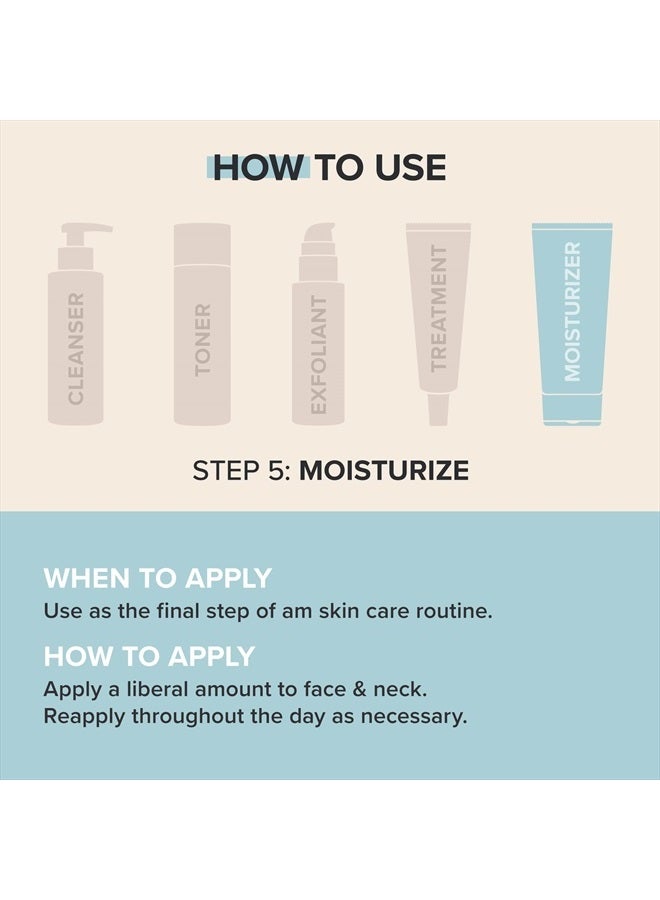 HOW TO USE

CLEANSER

TONER

EXFOLIANT

TREATMENT

MOISTURIZER

STEP 5: MOISTURIZE

WHEN TO APPLY

Use as the final step of am skin care routine.

HOW TO APPLY

Apply a liberal amount to face & neck. Reapply throughout the day as necessary.