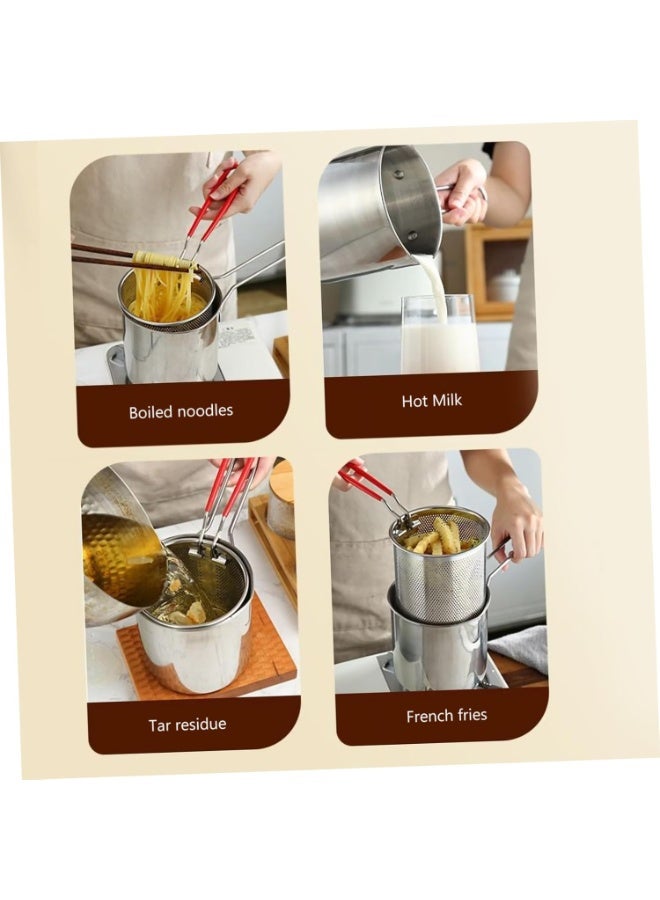 Boiled noodles

Hot Milk

Tar residue

French fries