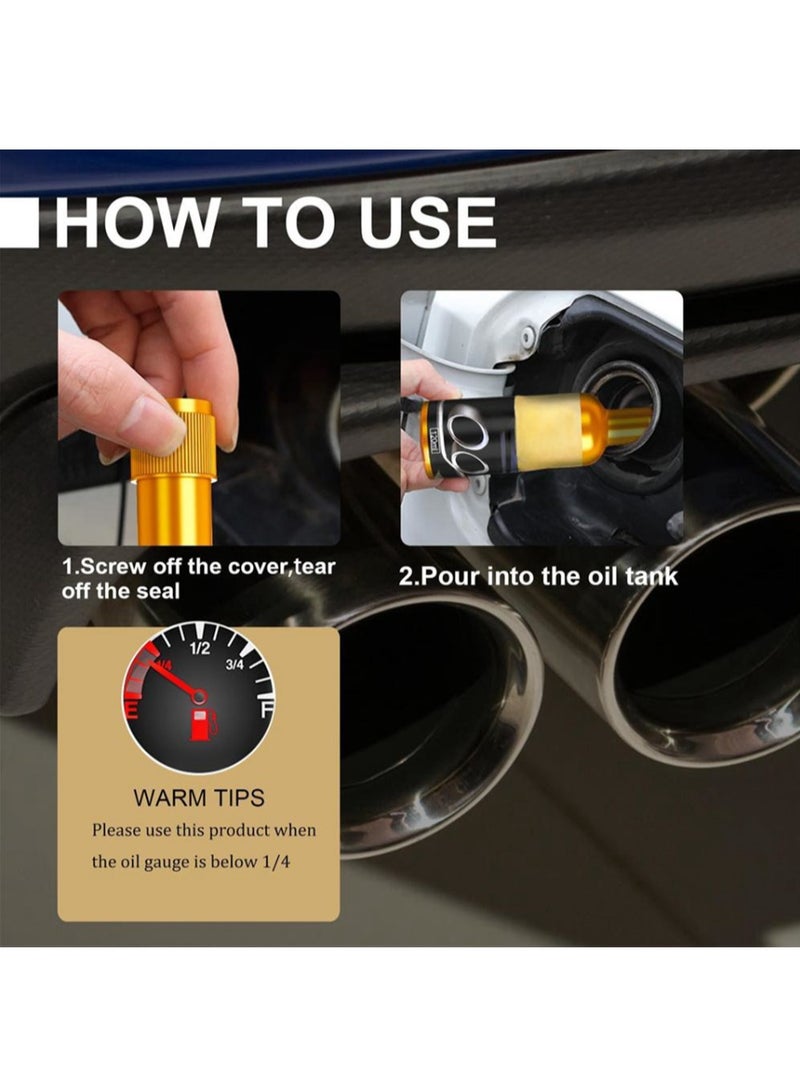 HOW TO USE

1.Screw off the cover,tear off the seal

2.Pour into the oil tank

E
1/4
1/2
3/4
F

WARM TIPS

Please use this product when the oil gauge is below 1/4