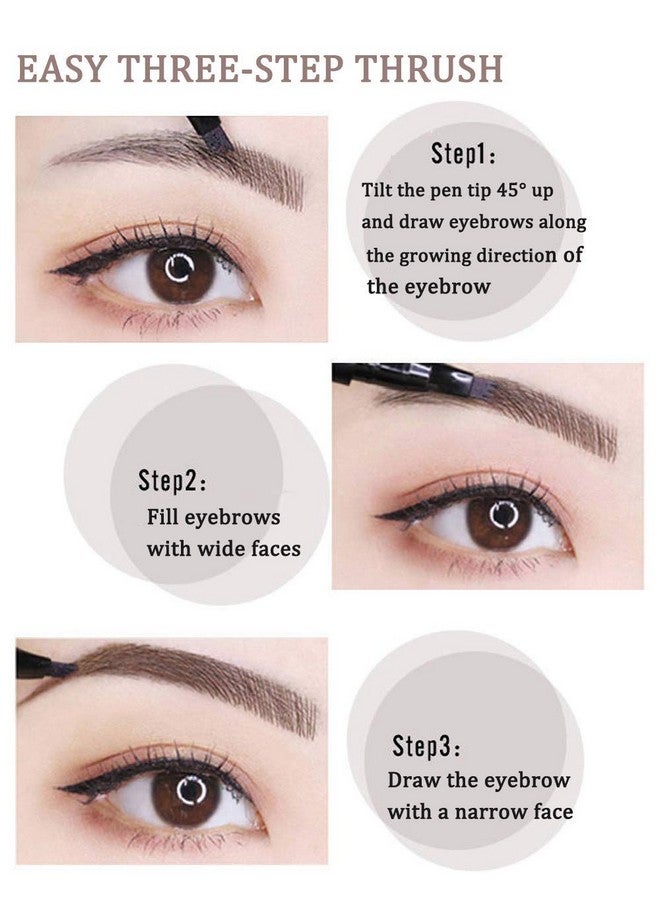 EASY THREE-STEP THRUSH

Step1:
Tilt the pen tip 45° up and draw eyebrows along the growing direction of the eyebrow

Step2:
Fill eyebrows with wide faces

Step3:
Draw the eyebrow with a narrow face