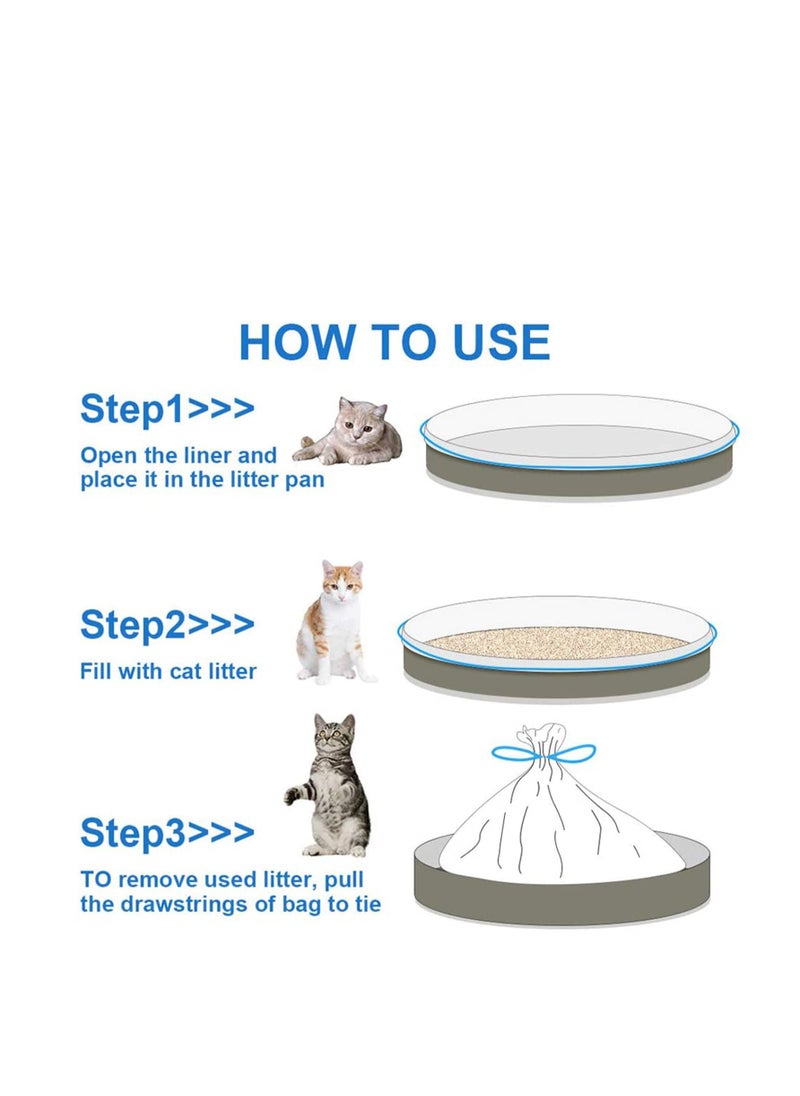 HOW TO USE

Step1>>>

Open the liner and place it in the litter pan

Step2>>>

Fill with cat litter

Step3>>>

TO remove used litter, pull the drawstrings of bag to tie