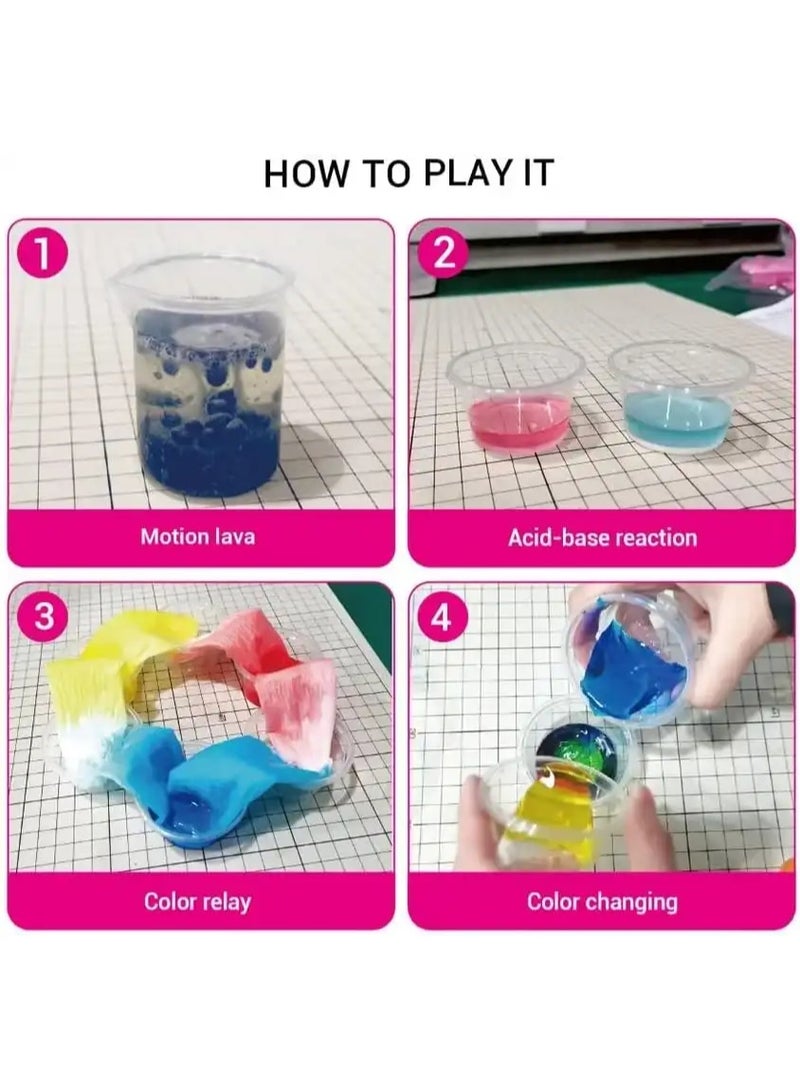 HOW TO PLAY IT

1

Motion lava

2

Acid-base reaction

3

Color relay

4

Color changing