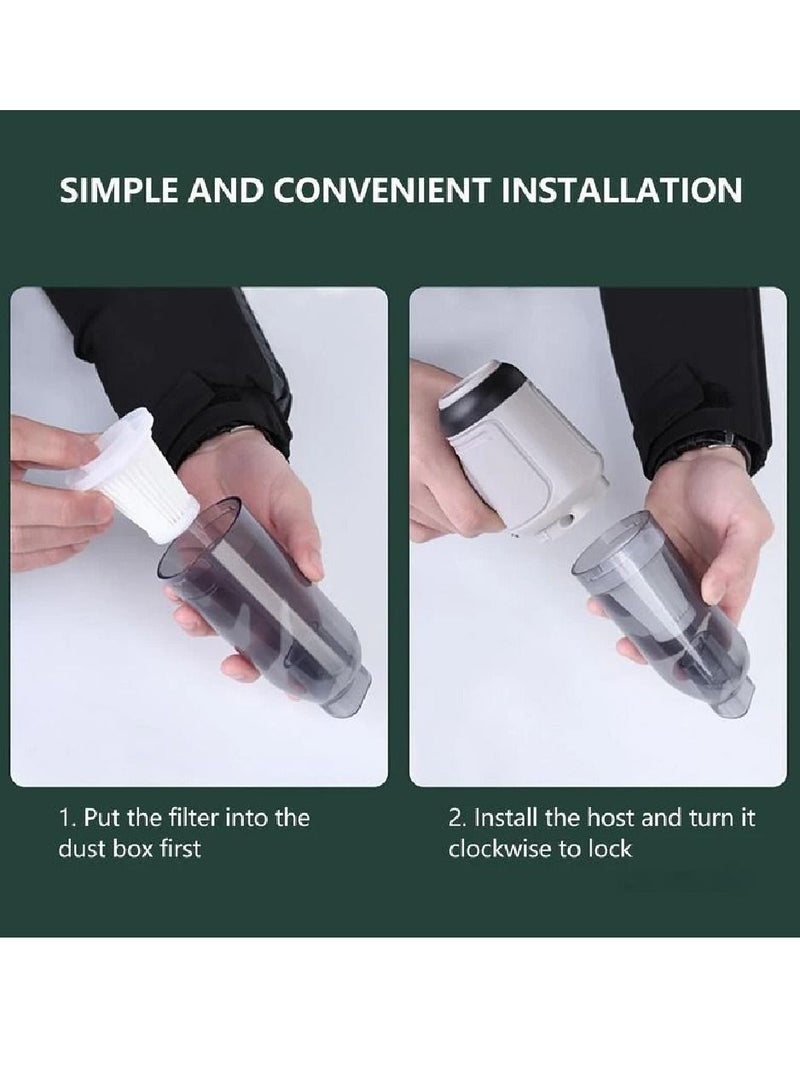 SIMPLE AND CONVENIENT INSTALLATION

1. Put the filter into the dust box first

2. Install the host and turn it clockwise to lock