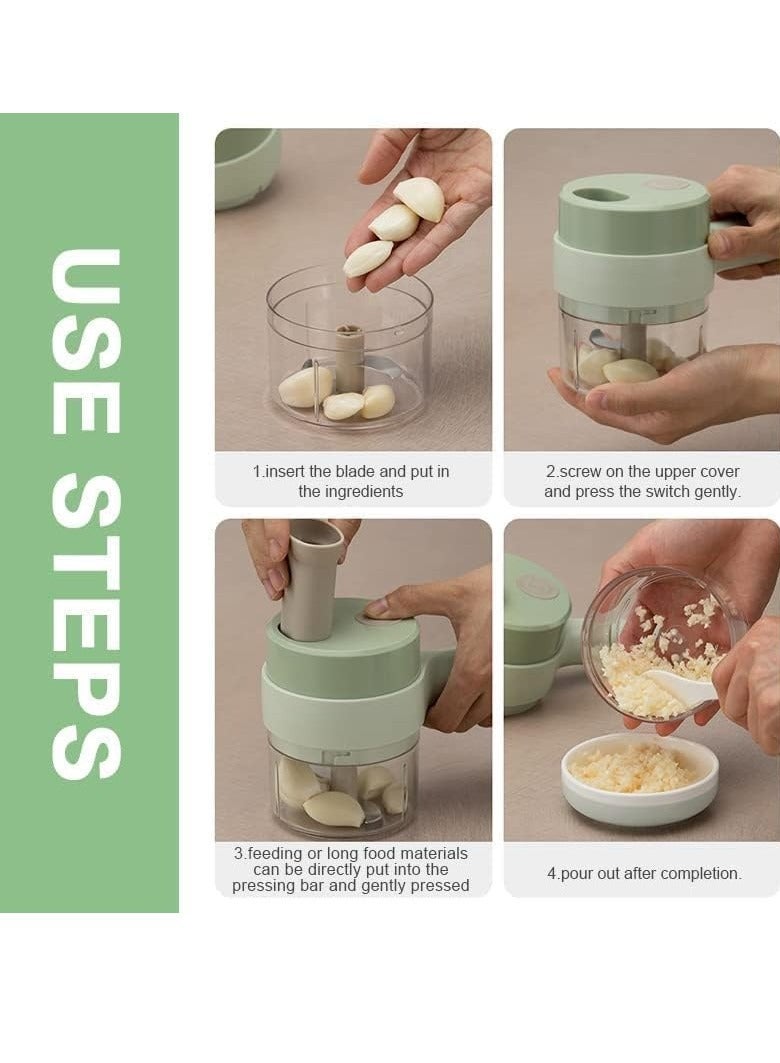 USE STEPS

1.insert the blade and put in the ingredients

2.screw on the upper cover and press the switch gently.

3.feeding or long food materials can be directly put into the pressing bar and gently pressed

4.pour out after completion.