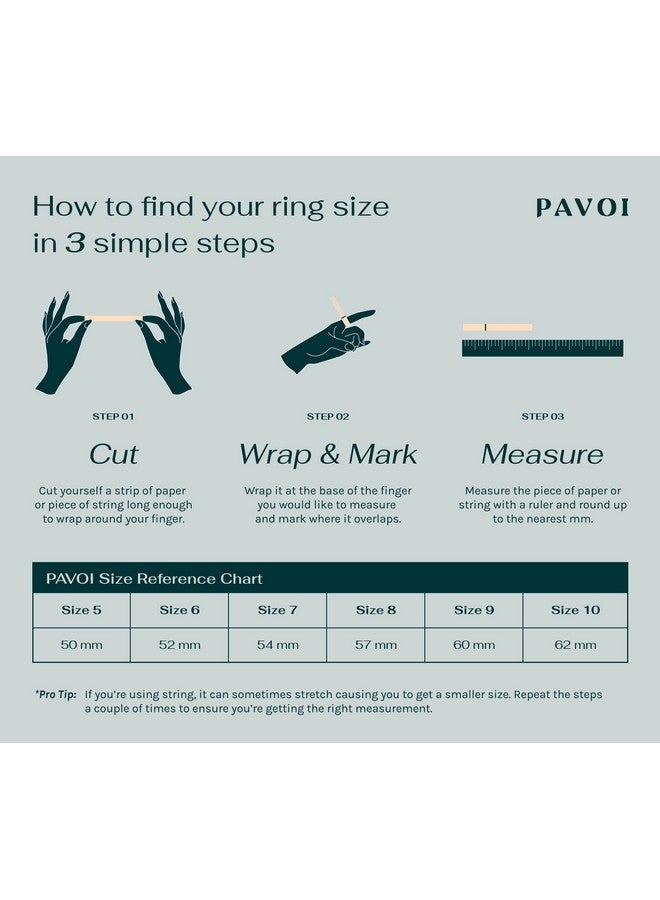 How to find your ring size in 3 simple steps

PAVOI

STEP 01

Cut

Cut yourself a strip of paper or piece of string long enough to wrap around your finger.

STEP 02

Wrap & Mark

Wrap it at the base of the finger you would like to measure and mark where it overlaps.

STEP 03

Measure

Measure the piece of paper or string with a ruler and round up to the nearest mm.

PAVOI Size Reference Chart

| Size 5 | Size 6 | Size 7 | Size 8 | Size 9 | Size 10 |
|---|---|---|---|---|---|
| 50 mm | 52 mm | 54 mm | 57 mm | 60 mm | 62 mm |

*Pro Tip: If you're using string, it can sometimes stretch causing you to get a smaller size. Repeat the steps a couple of times to ensure you're getting the right measurement.