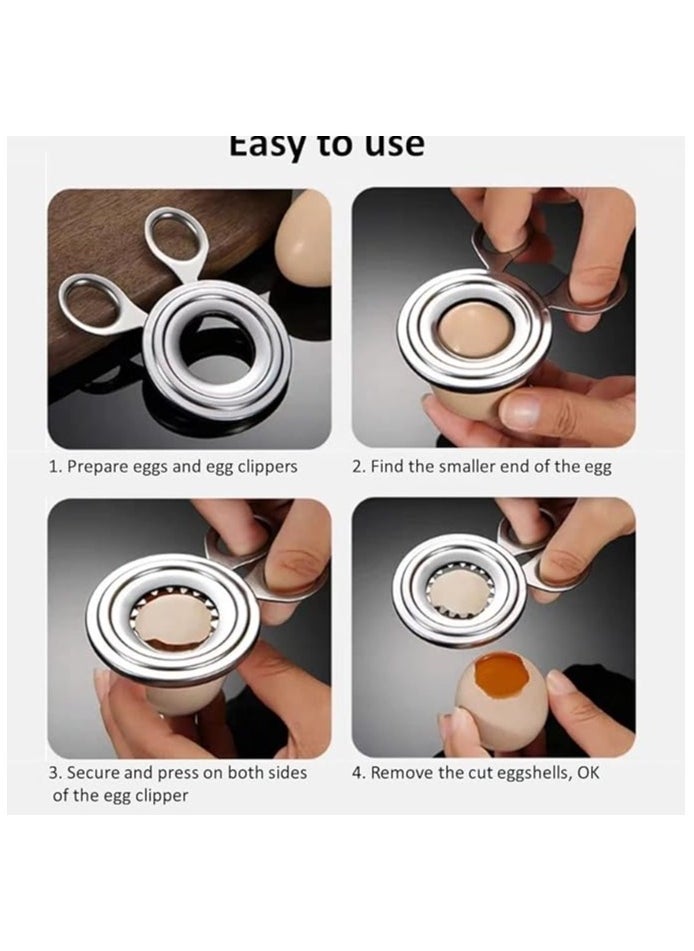 Easy to use

1. Prepare eggs and egg clippers

2. Find the smaller end of the egg

3. Secure and press on both sides of the egg clipper

4. Remove the cut eggshells, OK