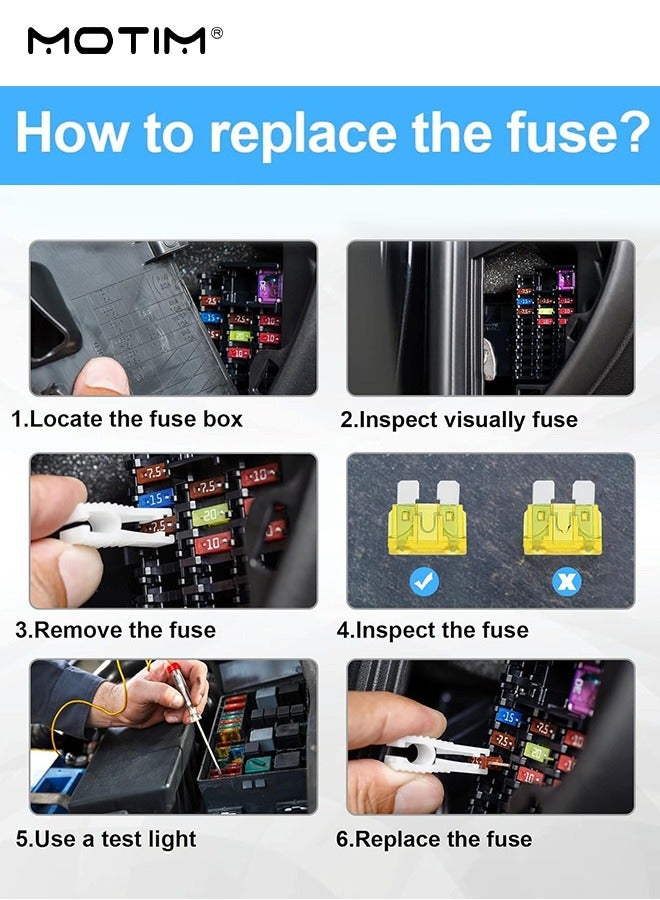 MOTIM®

How to replace the fuse?

1.Locate the fuse box

2.Inspect visually fuse

3.Remove the fuse

4.Inspect the fuse

5.Use a test light

6.Replace the fuse