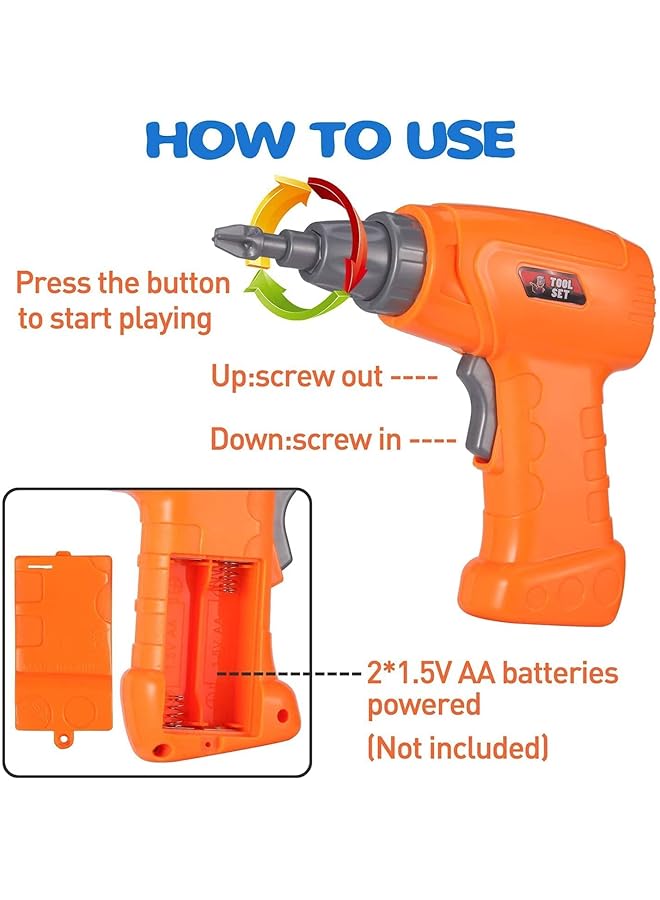 HOW TO USE

Press the button to start playing

TOOL SET

Up:screw out ----

Down:screw in ----

2*1.5V AA batteries powered

(Not included)