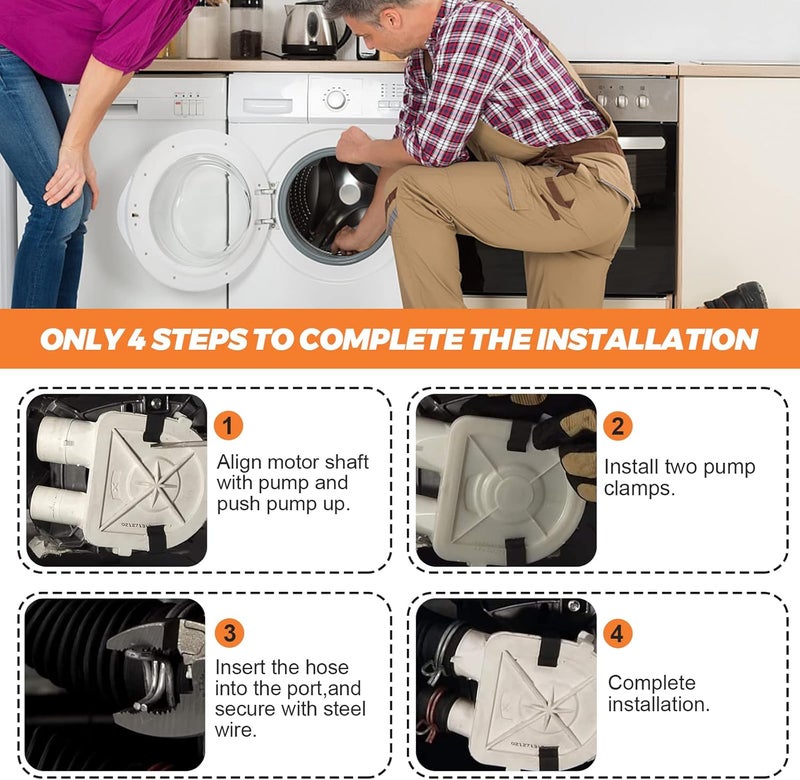 ONLY 4 STEPS TO COMPLETE THE INSTALLATION

1
Align motor shaft with pump and push pump up.

2
Install two pump clamps.

3
Insert the hose into the port,and secure with steel wire.

4
Complete installation.