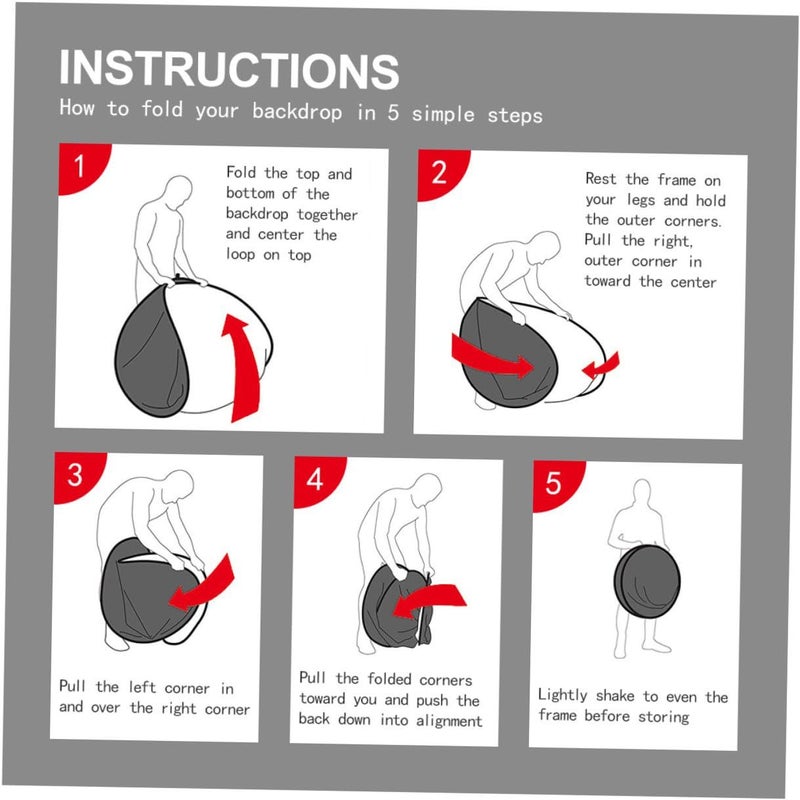 INSTRUCTIONS
How to fold your backdrop in 5 simple steps

1
Fold the top and bottom of the backdrop together and center the loop on top

2
Rest the frame on your legs and hold the outer corners. Pull the right, outer corner in toward the center

3
Pull the left corner in and over the right corner

4
Pull the folded corners toward you and push the back down into alignment

5
Lightly shake to even the frame before storing