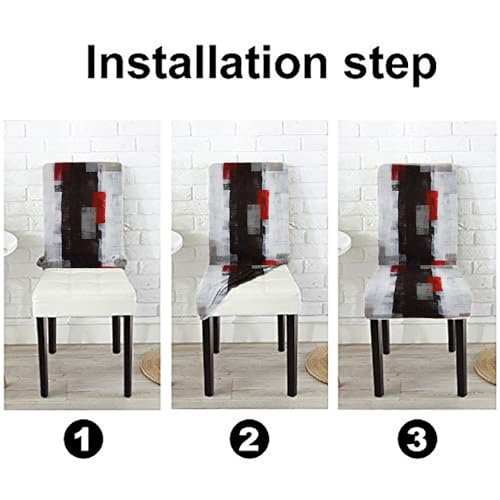 Installation step

1

2

3