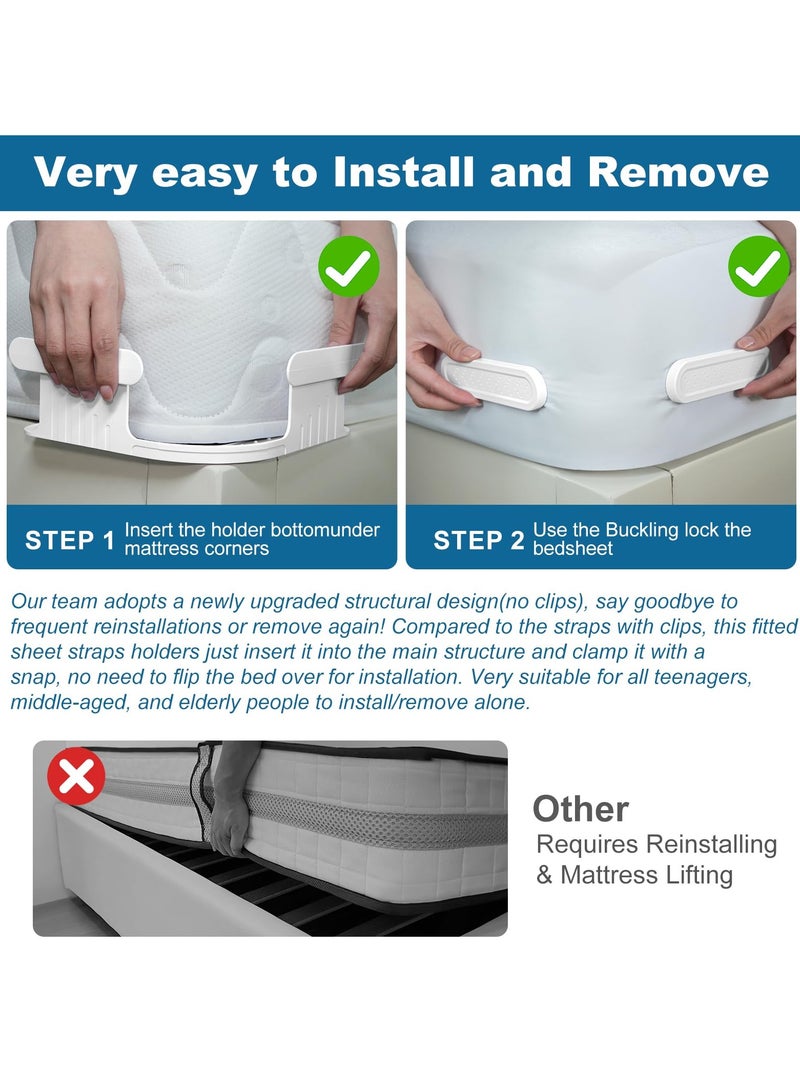 Very easy to Install and Remove

STEP 1 Insert the holder bottomunder mattress corners

STEP 2 Use the Buckling lock the bedsheet

Our team adopts a newly upgraded structural design(no clips), say goodbye to frequent reinstallations or remove again! Compared to the straps with clips, this fitted sheet straps holders just insert it into the main structure and clamp it with a snap, no need to flip the bed over for installation. Very suitable for all teenagers, middle-aged, and elderly people to install/remove alone.

Other
Requires Reinstalling & Mattress Lifting